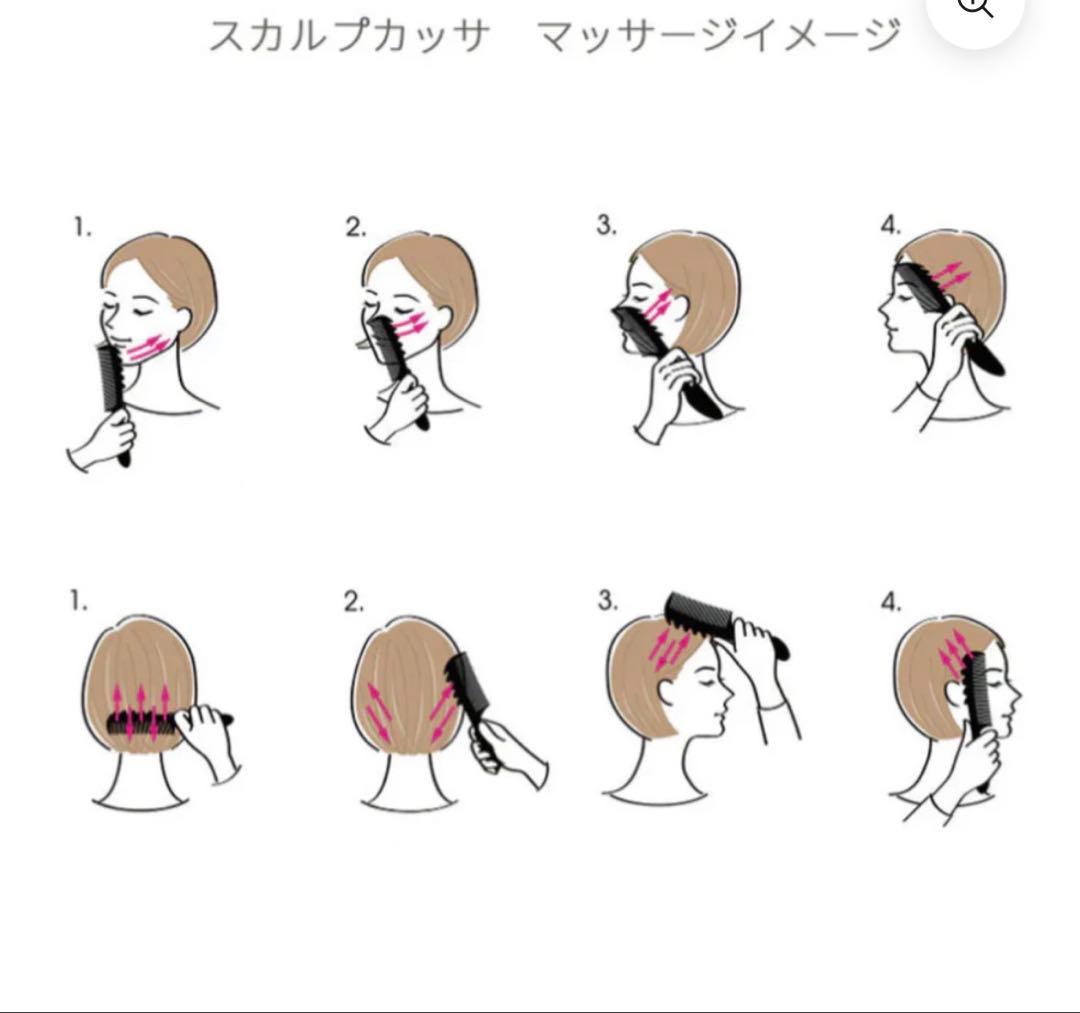 スカルプカッサ　マッサージイメージ

1.

2.

3.

4.

1.

2.

3.

4.