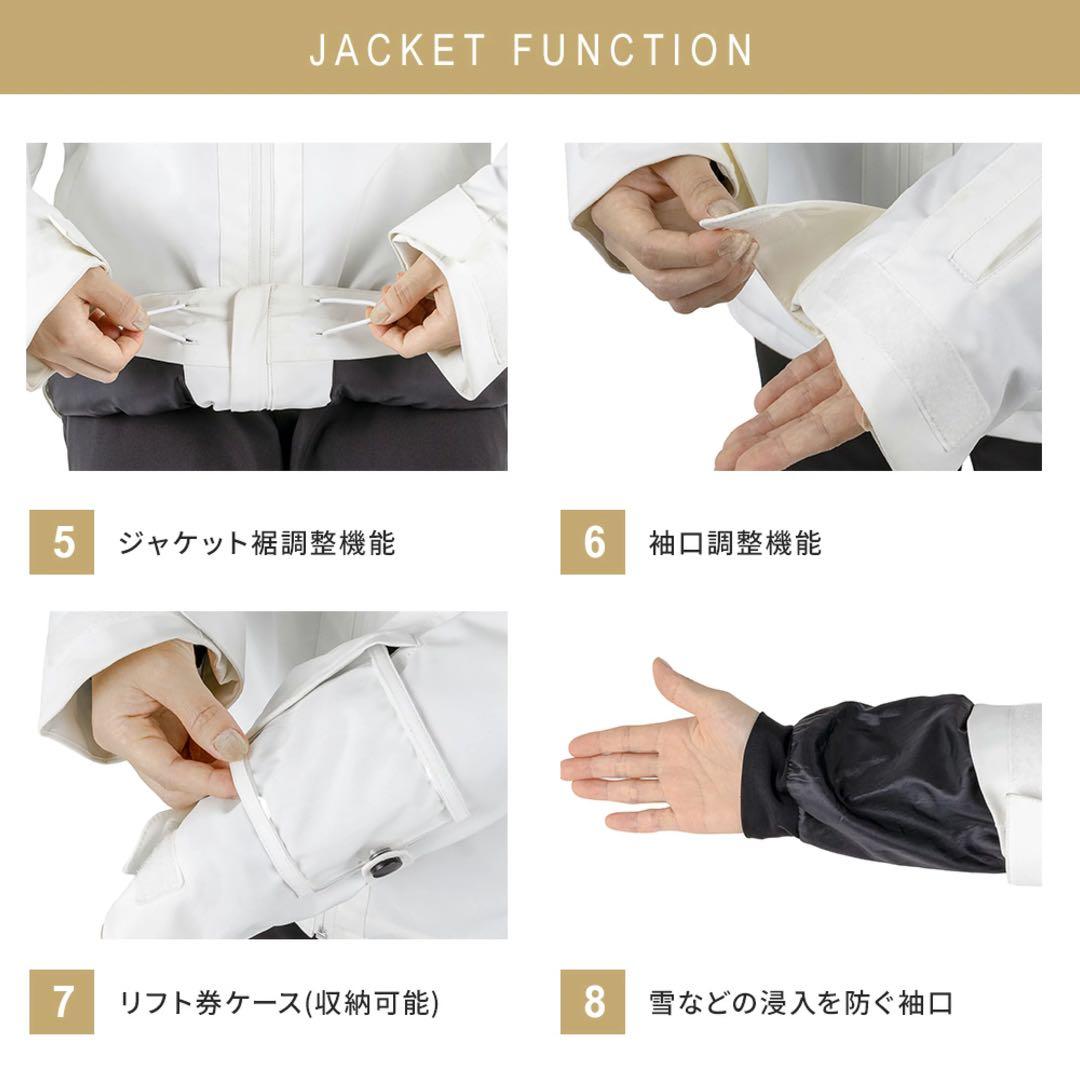 JACKET FUNCTION

5 ジャケット裾調整機能

6 袖口調整機能

7 リフト券ケース(収納可能)

8 雪などの浸入を防ぐ袖口