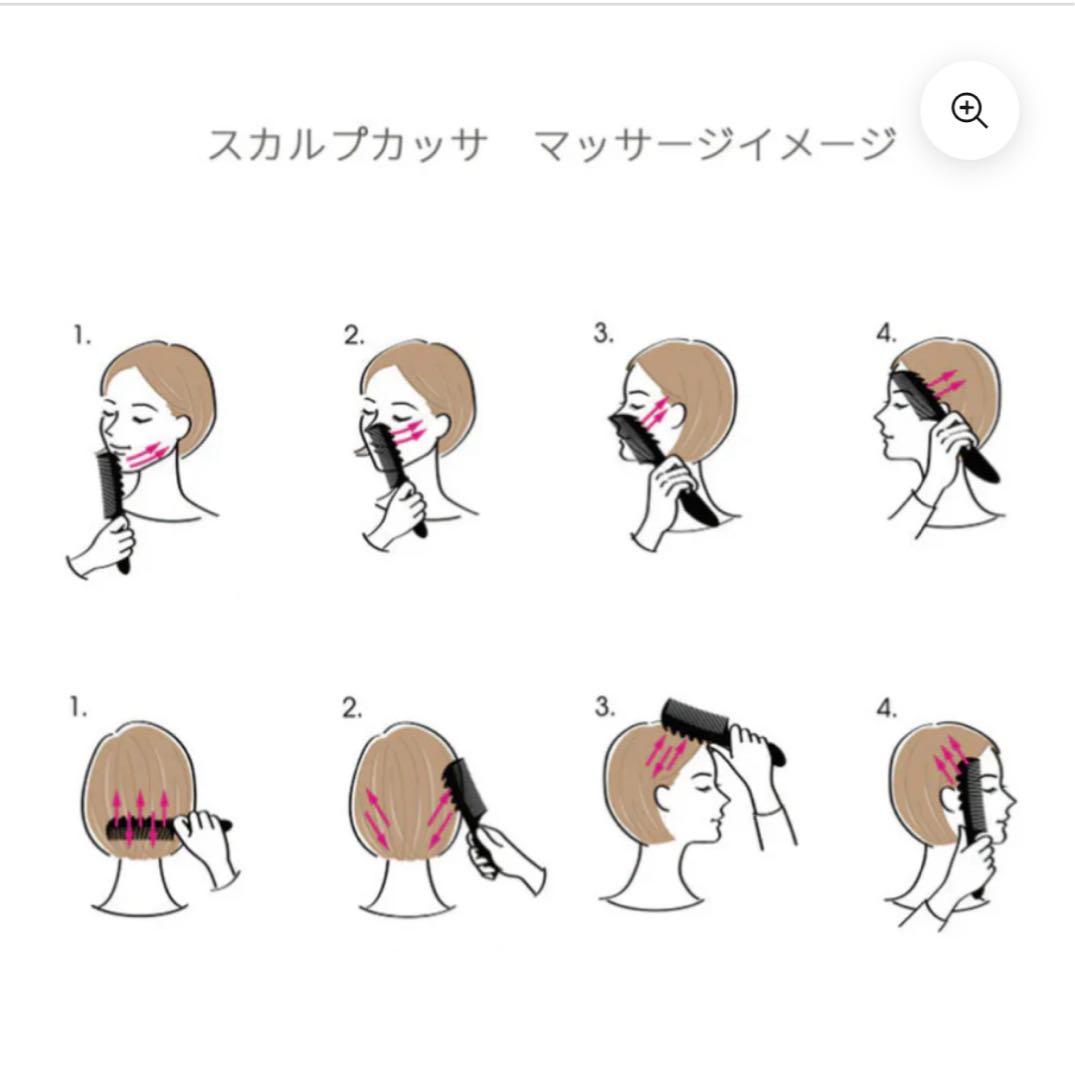 スカルプカッサ　マッサージイメージ

1.

2.

3.

4.

1.

2.

3.

4.