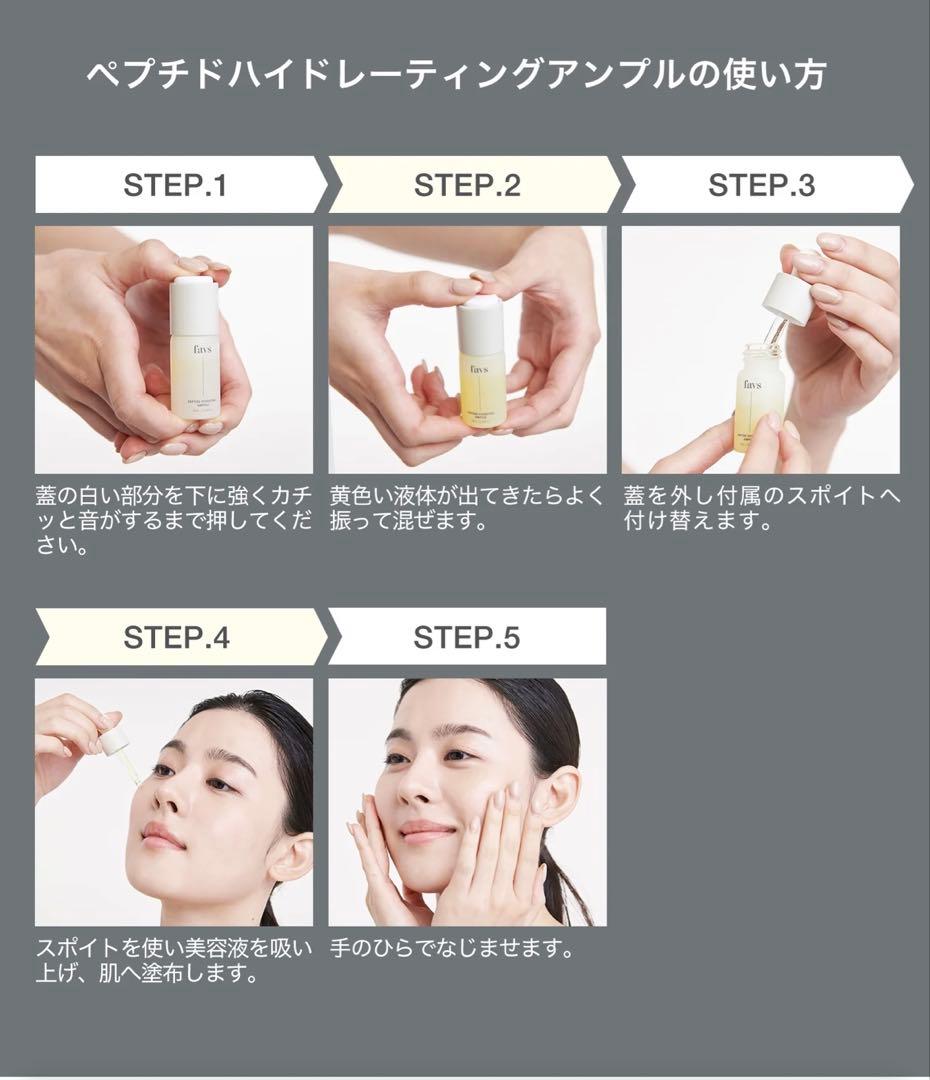 ペプチドハイドレーティングアンプルの使い方

STEP.1

favs

蓋の白い部分を下に強くカチッと音がするまで押してください。

STEP.2

黄色い液体が出てきたらよく振って混ぜます。

STEP.3

favs

蓋を外し付属のスポイトへ付け替えます。

STEP.4

スポイトを使い美容液を吸い上げ、肌へ塗布します。

STEP.5

手のひらでなじませます。