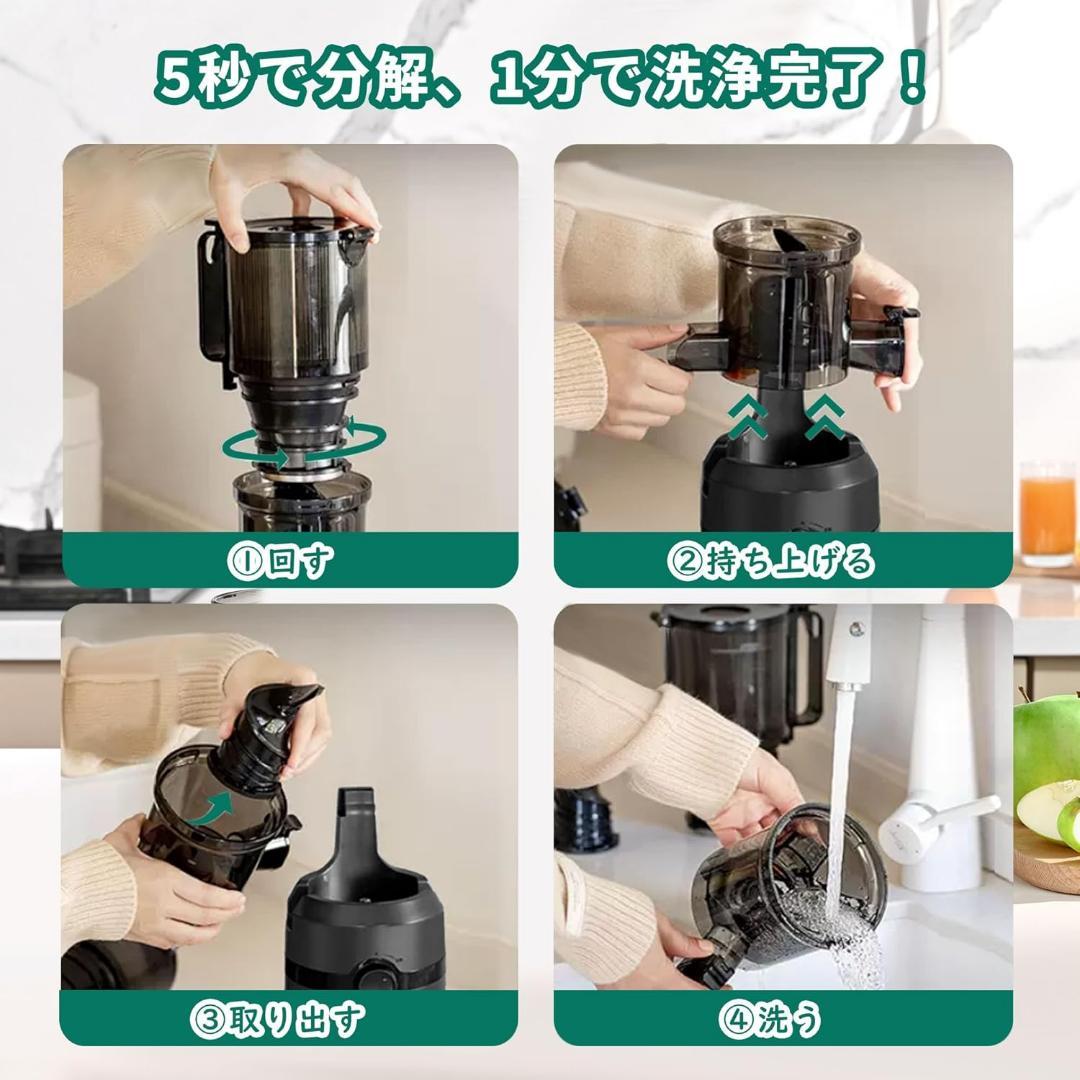 5秒で分解、1分で洗浄完了！

①回す

②持ち上げる

③取り出す

④洗う