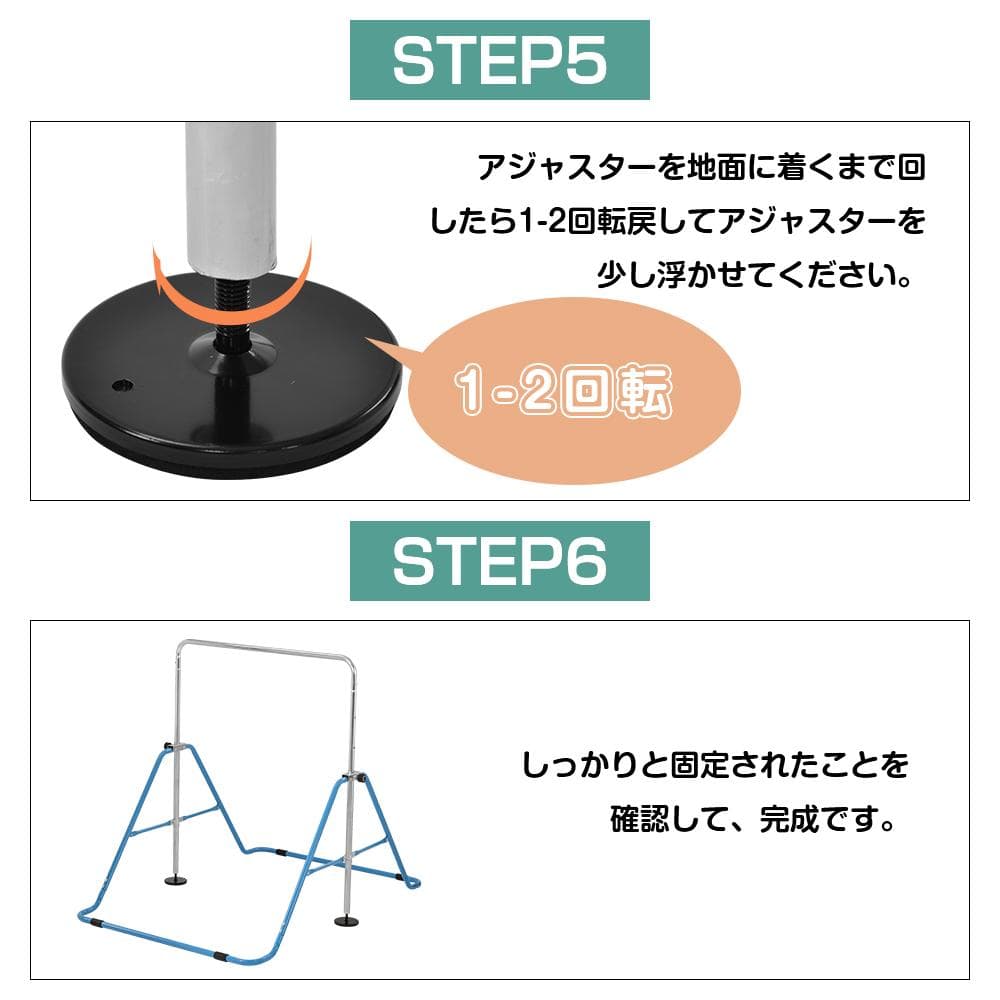 STEP5

アジャスターを地面に着くまで回したら1-2回転戻してアジャスターを少し浮かせてください。

1-2回転

STEP6

しっかりと固定されたことを確認して、完成です。