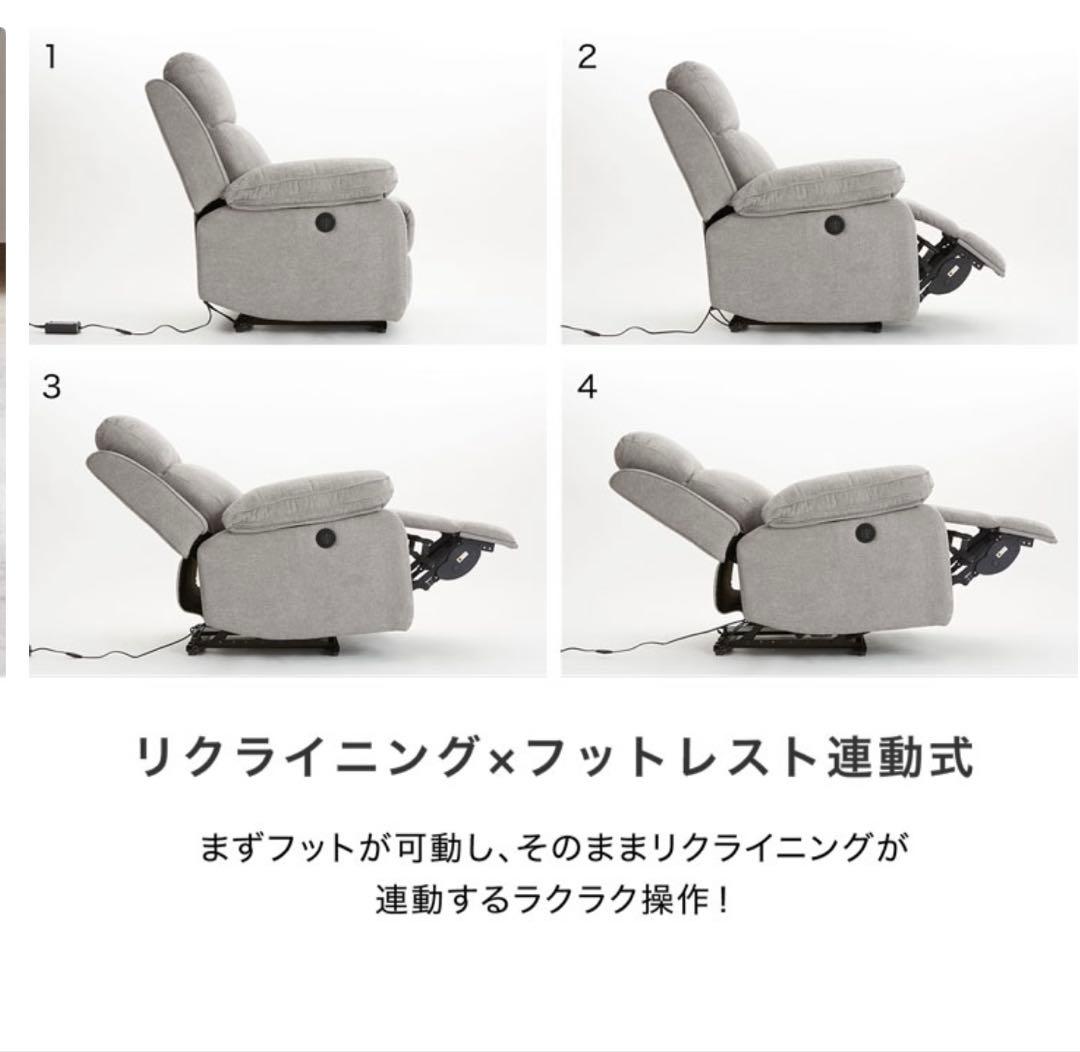 1

2

3

4

リクライニング×フットレスト連動式

まずフットが可動し、そのままリクライニングが連動するラクラク操作！