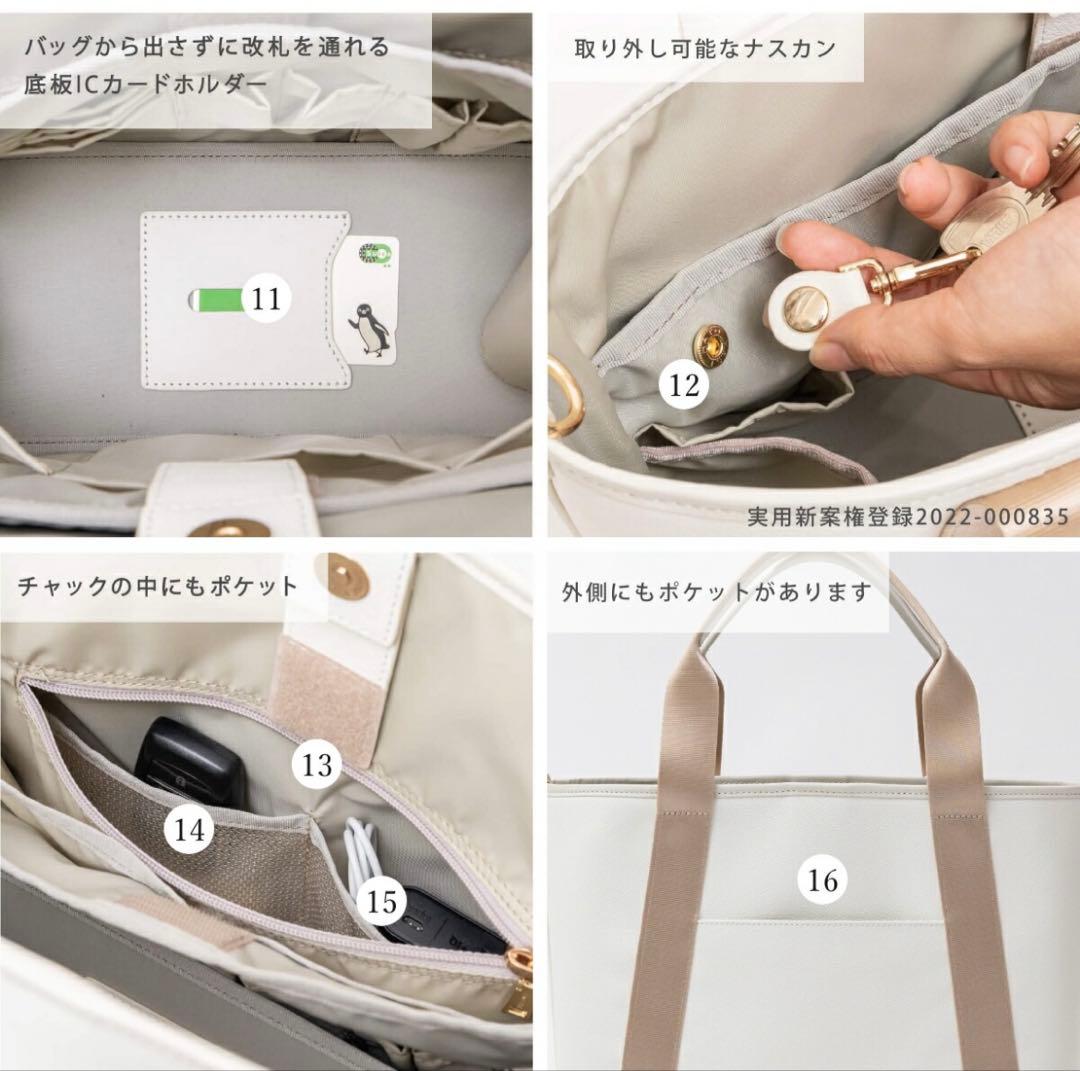 バッグから出さずに改札を通れる
底板ICカードホルダー

11

取り外し可能なナスカン

12

実用新案権登録2022-000835

チャックの中にもポケット

13

14

15

外側にもポケットがあります

16