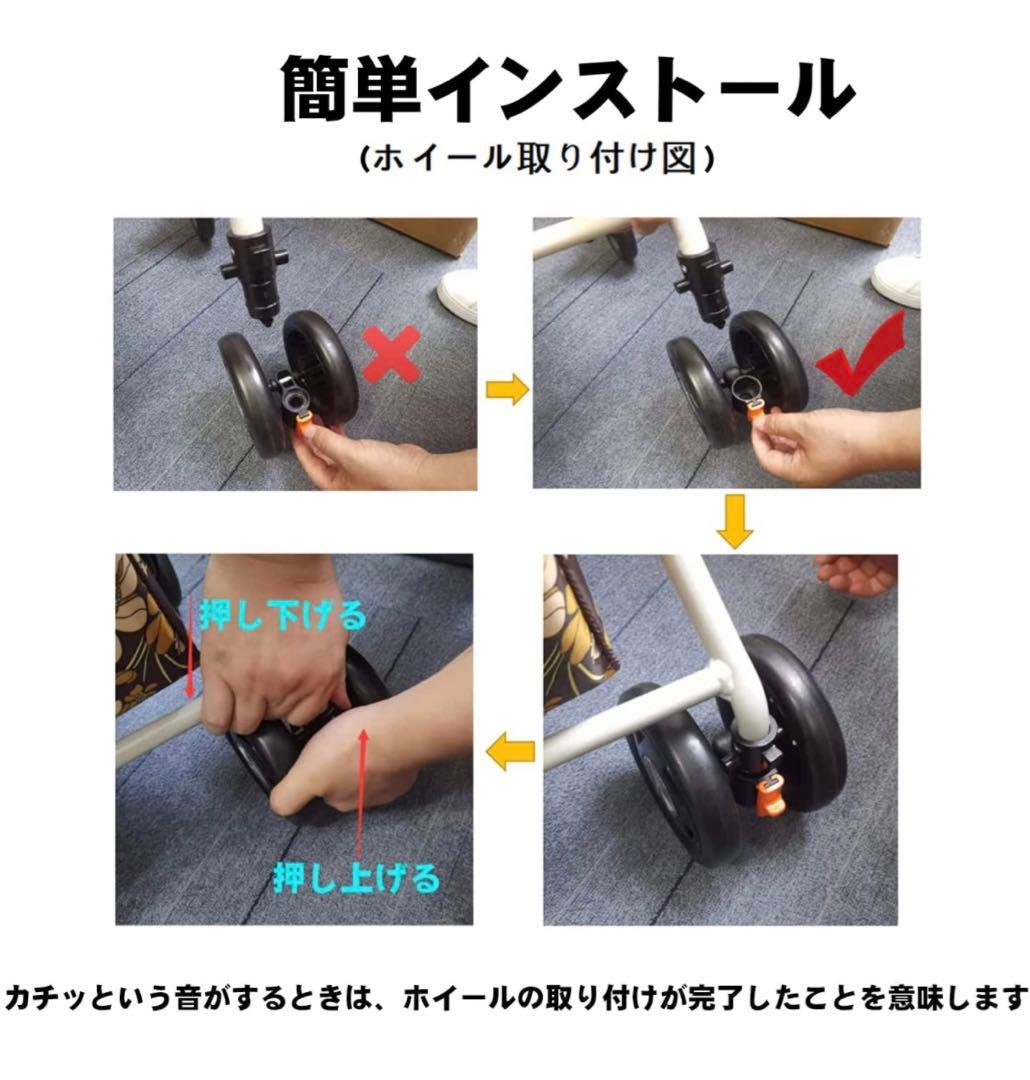 簡単インストール
(ホイール取り付け図)

押し下げる

押し上げる

カチッという音がするときは、ホイールの取り付けが完了したことを意味します