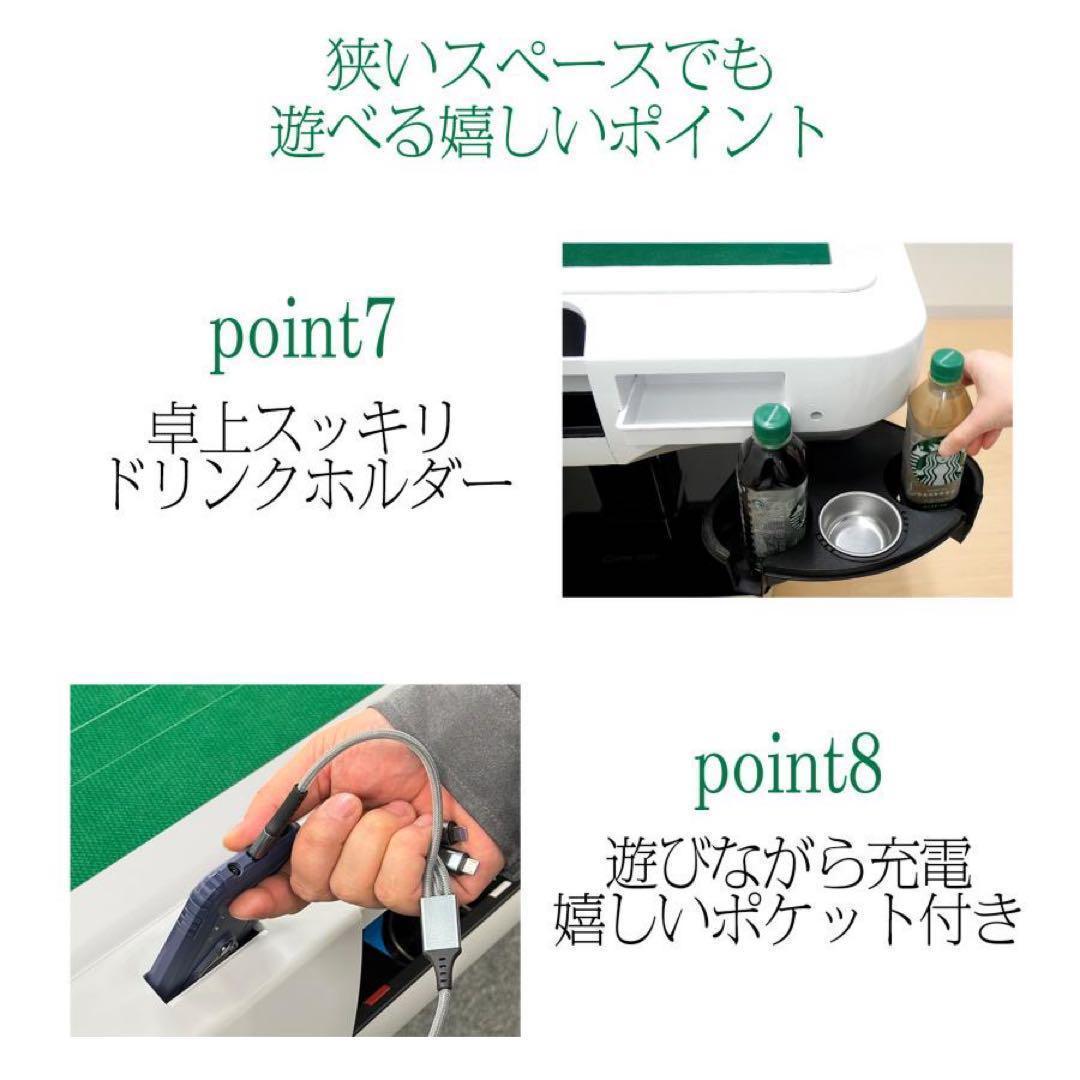 狭いスペースでも
遊べる嬉しいポイント

point7

卓上スッキリ
ドリンクホルダー

point8

遊びながら充電
嬉しいポケット付き