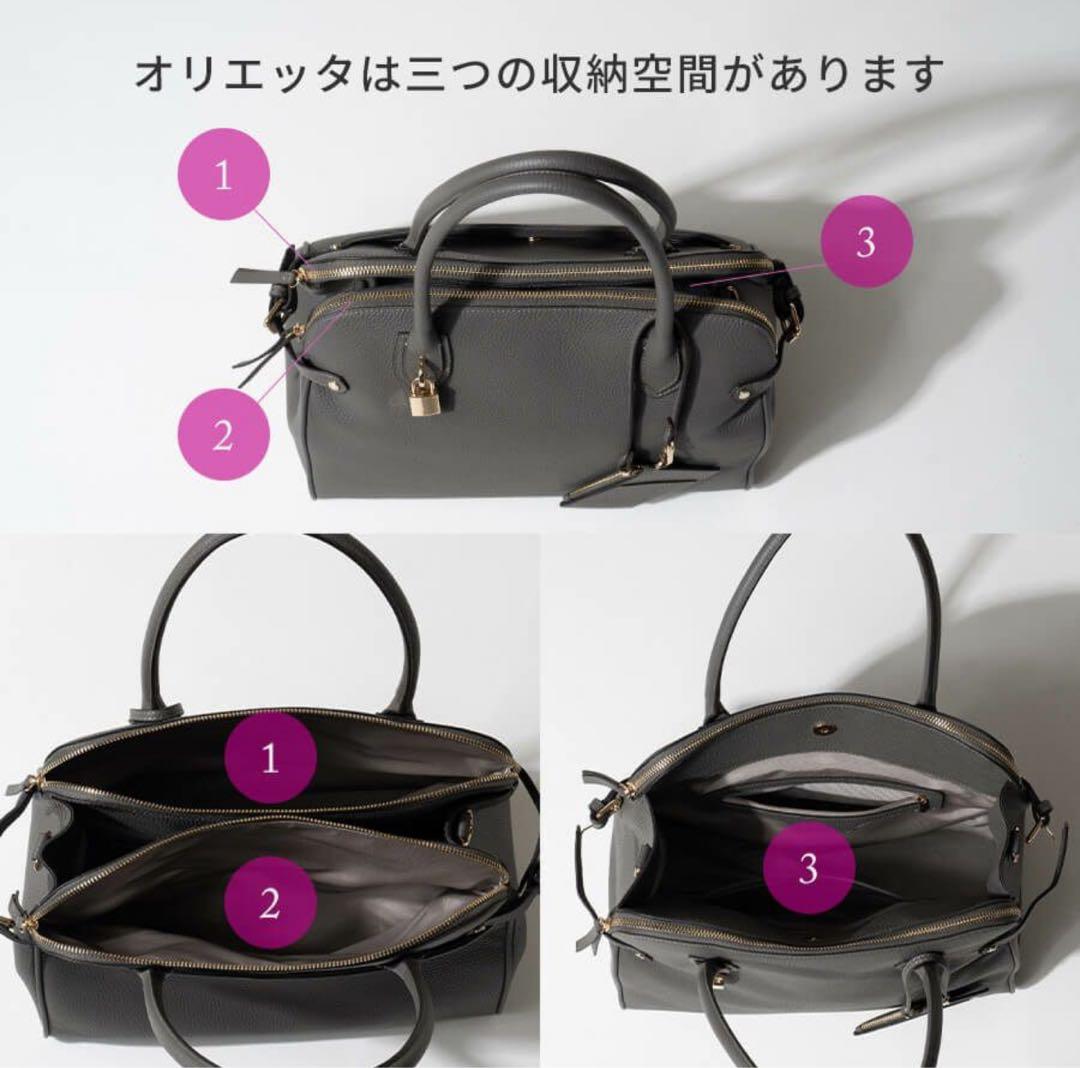 オリエッタは三つの収納空間があります

1

3

2

1

2

3