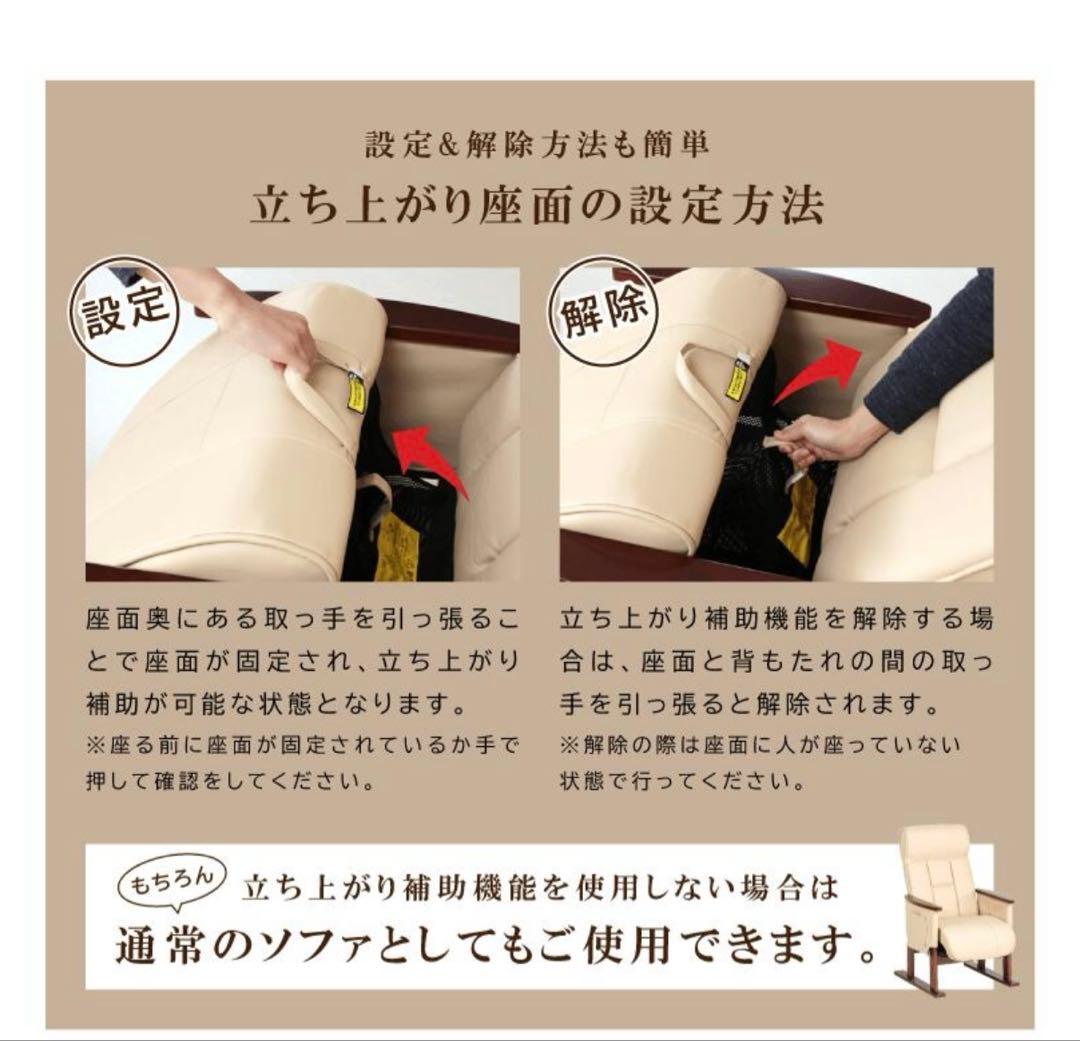 設定&解除方法も簡単

立ち上がり座面の設定方法

設定

座面奥にある取っ手を引っ張ることで座面が固定され、立ち上がり補助が可能な状態となります。
※座る前に座面が固定されているか手で押して確認をしてください。

解除

立ち上がり補助機能を解除する場合は、座面と背もたれの間の取っ手を引っ張ると解除されます。
※解除の際は座面に人が座っていない状態で行ってください。

もちろん 立ち上がり補助機能を使用しない場合は
通常のソファとしてもご使用できます。