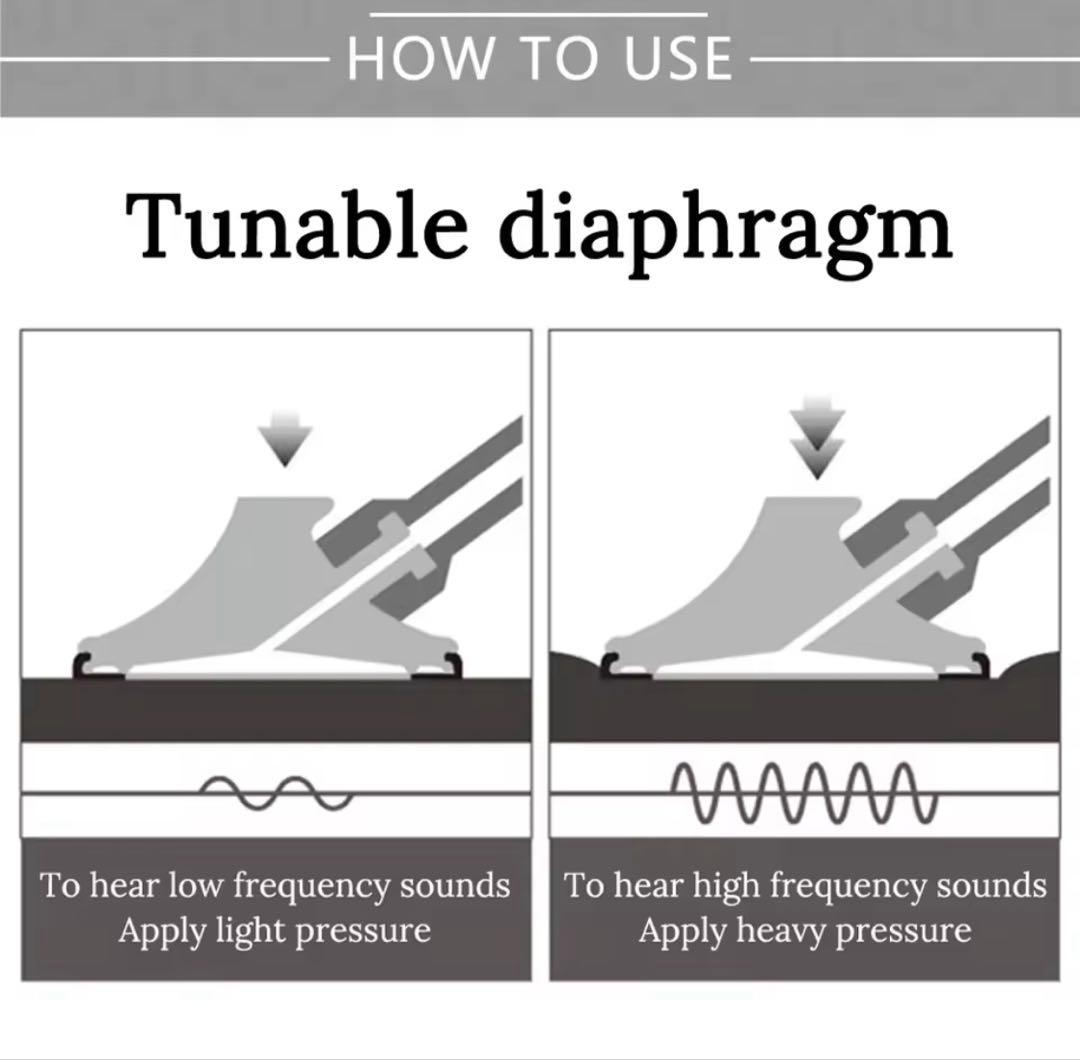 HOW TO USE

Tunable diaphragm

To hear low frequency sounds
Apply light pressure

To hear high frequency sounds
Apply heavy pressure