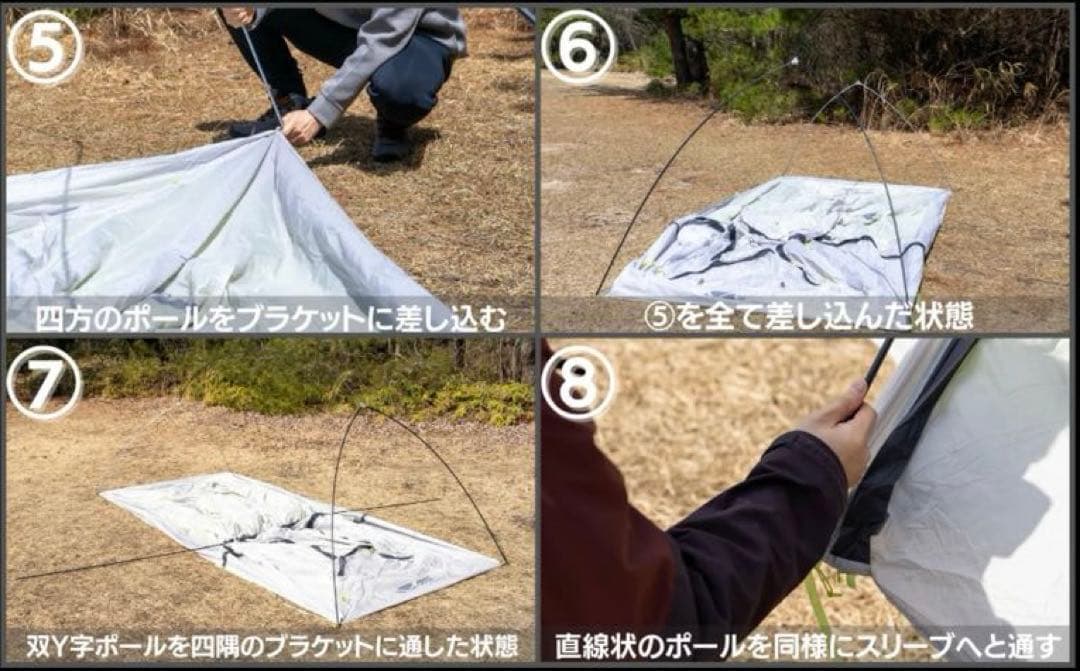 ⑤
四方のポールをブラケットに差し込む

⑥
⑤を全て差し込んだ状態

⑦
双Y字ポールを四隅のブラケットに通した状態

⑧
直線状のポールを同様にスリーブへと通す