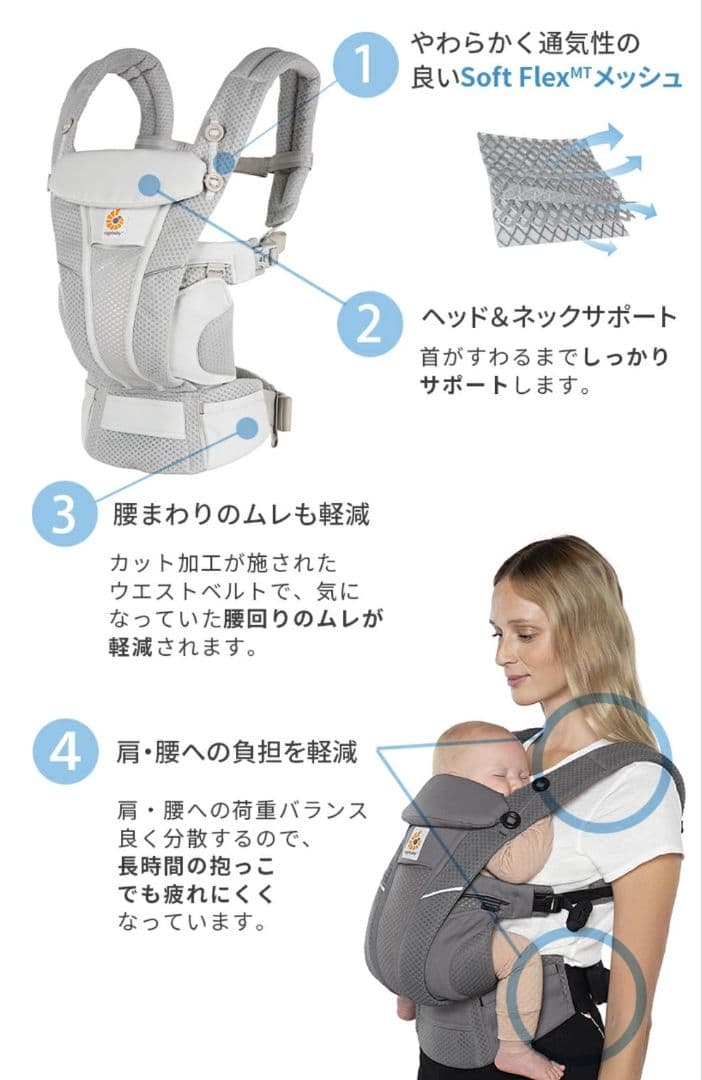 1 やわらかく通気性の良いSoft Flex$^{MT}$メッシュ

2 ヘッド&ネックサポート

首がすわるまでしっかりサポートします。

3 腰まわりのムレも軽減

カット加工が施されたウエストベルトで、気になっていた腰回りのムレが軽減されます。

4 肩・腰への負担を軽減

肩・腰への荷重バランス良く分散するので、長時間の抱っこでも疲れにくくなっています。