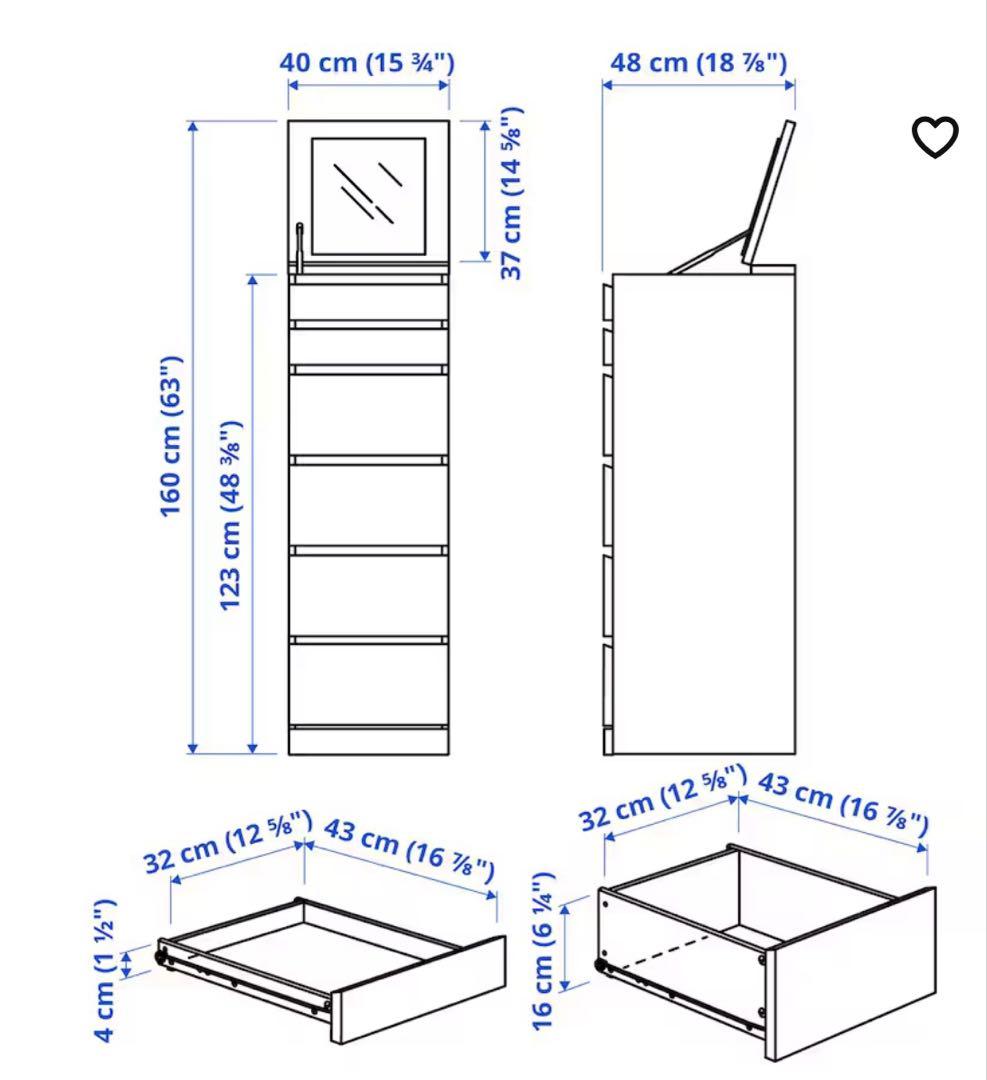 40 cm (15 ¾")

48 cm (18 ⅞")

37 cm (14 ⅝")

160 cm (63")

123 cm (48 ⅜")

32 cm (12 ⅝")
43 cm (16 ⅞")
4 cm (1 ½")

32 cm (12 ⅝")
43 cm (16 ⅞")
16 cm (6 ¼")