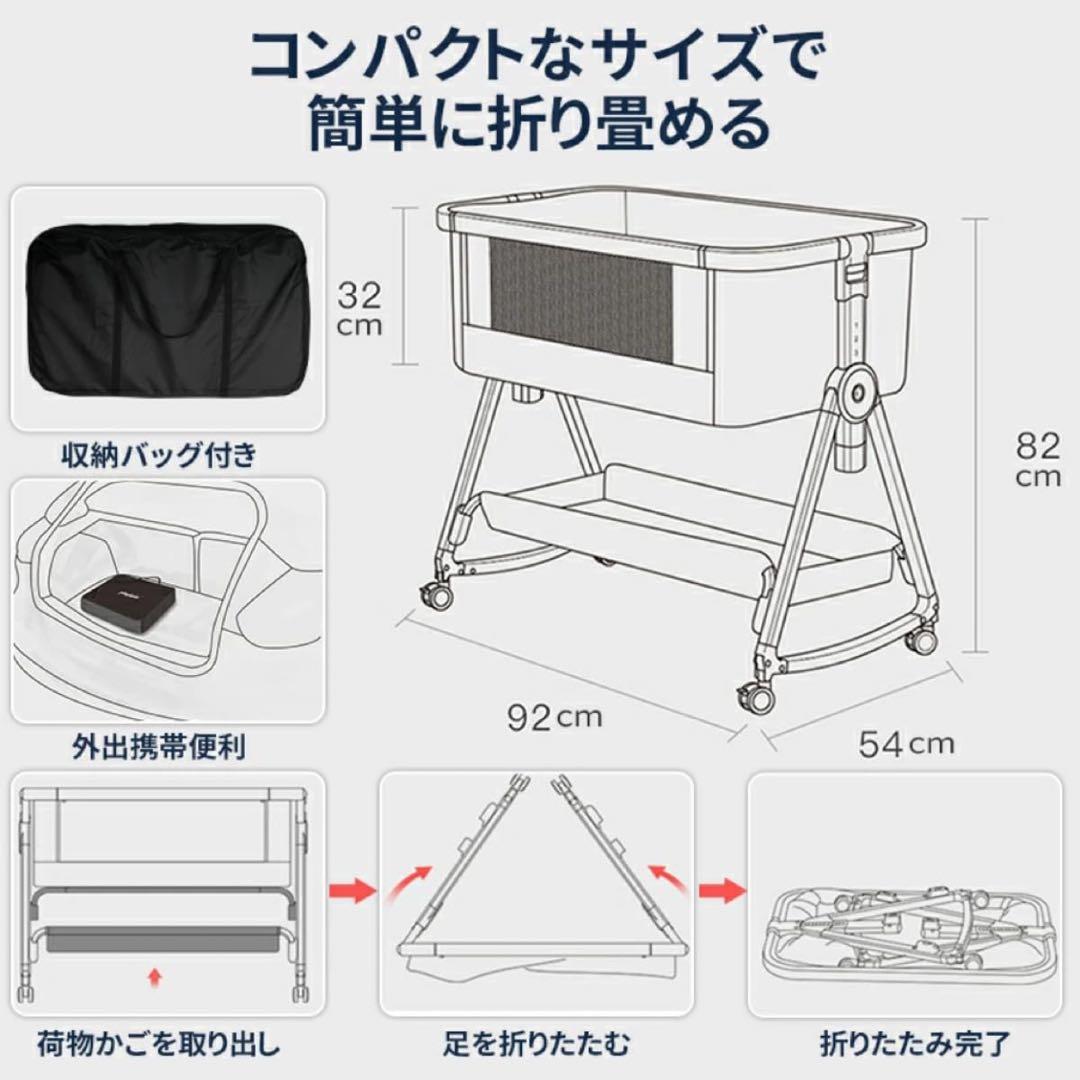 コンパクトなサイズで
簡単に折り畳める

32 cm

82 cm

92cm

54cm

収納バッグ付き

外出携帯便利

荷物かごを取り出し

足を折りたたむ

折りたたみ完了