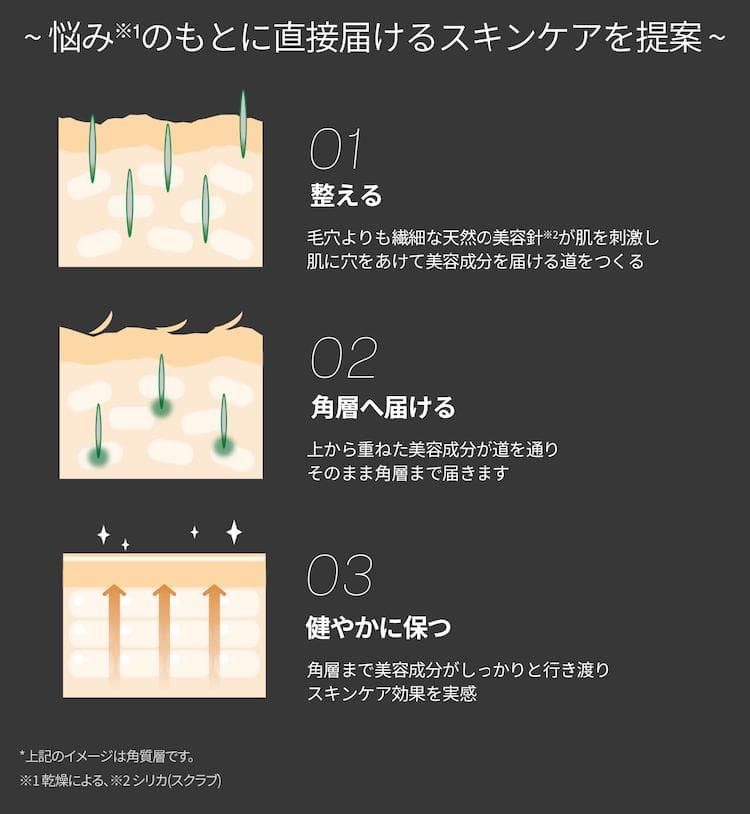 ~ 悩み※1のもとに直接届けるスキンケアを提案 ~

01
整える
毛穴よりも繊細な天然の美容針※2が肌を刺激し
肌に穴をあけて美容成分を届ける道をつくる

02
角層へ届ける
上から重ねた美容成分が道を通り
そのまま角層まで届きます

03
健やかに保つ
角層まで美容成分がしっかりと行き渡り
スキンケア効果を実感

*上記のイメージは角質層です。
※1 乾燥による、※2 シリカ(スクラブ)