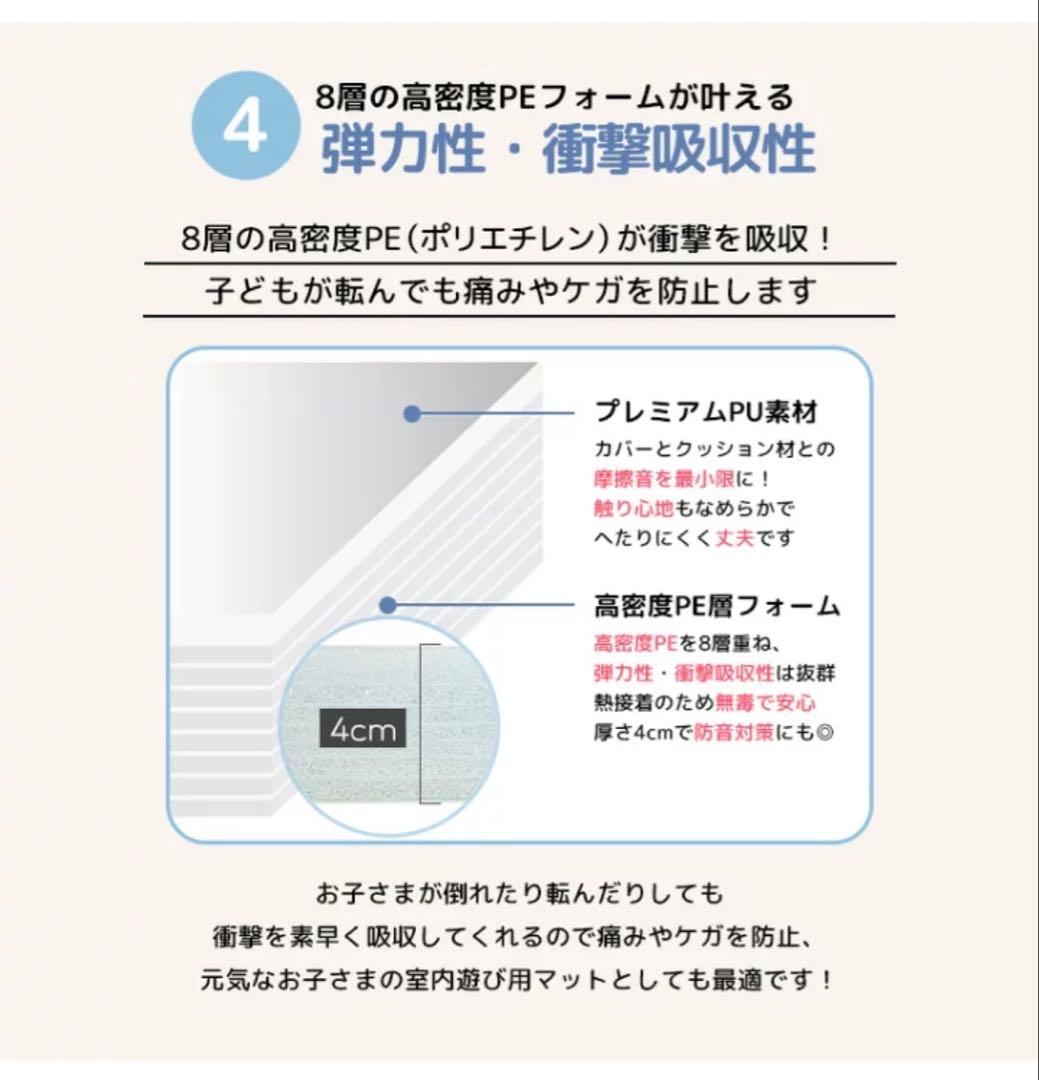 4
8層の高密度PEフォームが叶える
弾力性・衝撃吸収性

8層の高密度PE(ポリエチレン)が衝撃を吸収!
子どもが転んでも痛みやケガを防止します

プレミアムPU素材
カバーとクッション材との摩擦音を最小限に!
触り心地もなめらかで
へたりにくく丈夫です

高密度PE層フォーム
高密度PEを8層重ね、
弾力性・衝撃吸収性は抜群
熱接着のため無毒で安心
厚さ4cmで防音対策にも◎

4cm

お子さまが倒れたり転んだりしても
衝撃を素早く吸収してくれるので痛みやケガを防止、
元気なお子さまの室内遊び用マットとしても最適です!