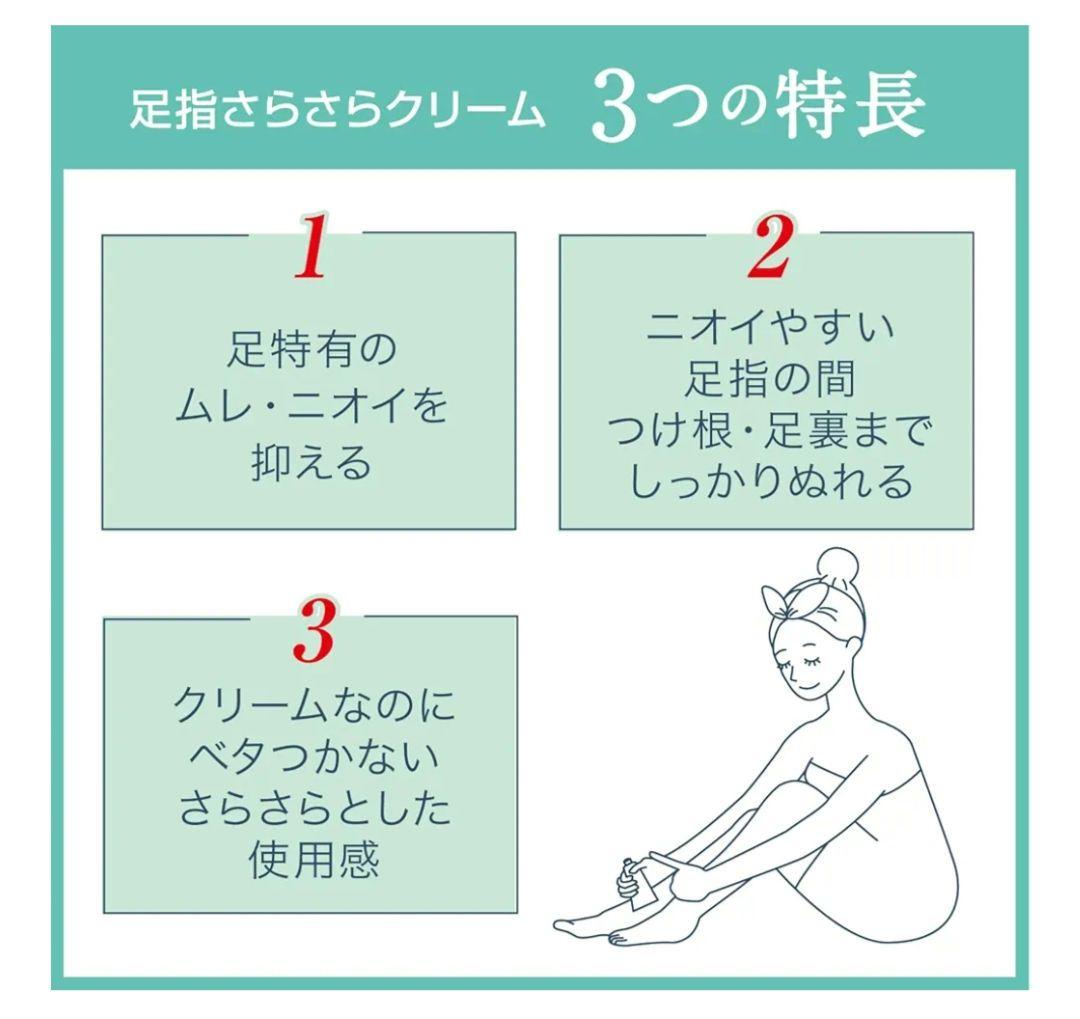 足指さらさらクリーム 3つの特長

1

足特有の
ムレ・ニオイを
抑える

2

ニオイやすい
足指の間
つけ根・足裏まで
しっかりぬれる

3

クリームなのに
ベタつかない
さらさらとした
使用感