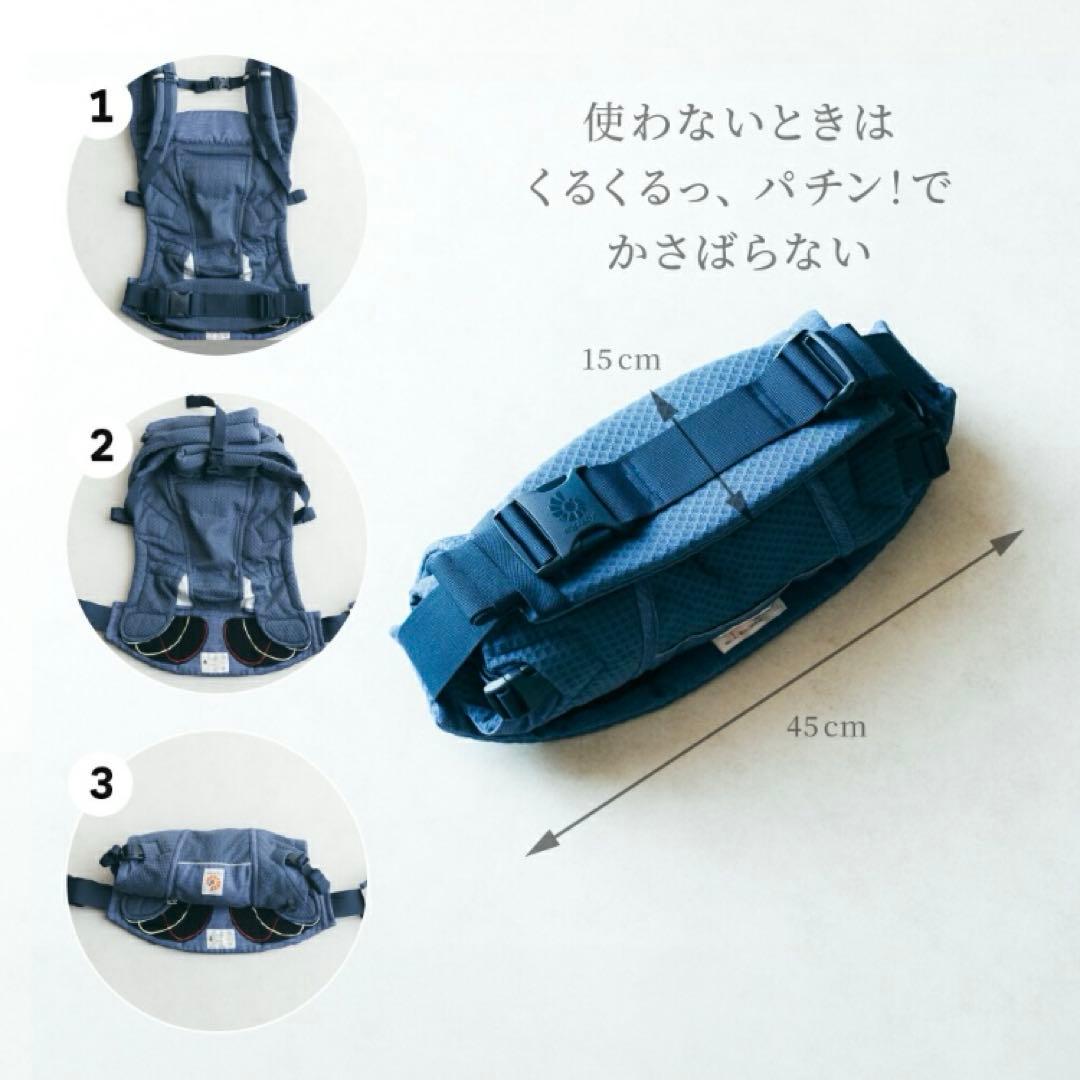 1

2

3

使わないときは
くるくるっ、パチン!で
かさばらない

15cm

45cm