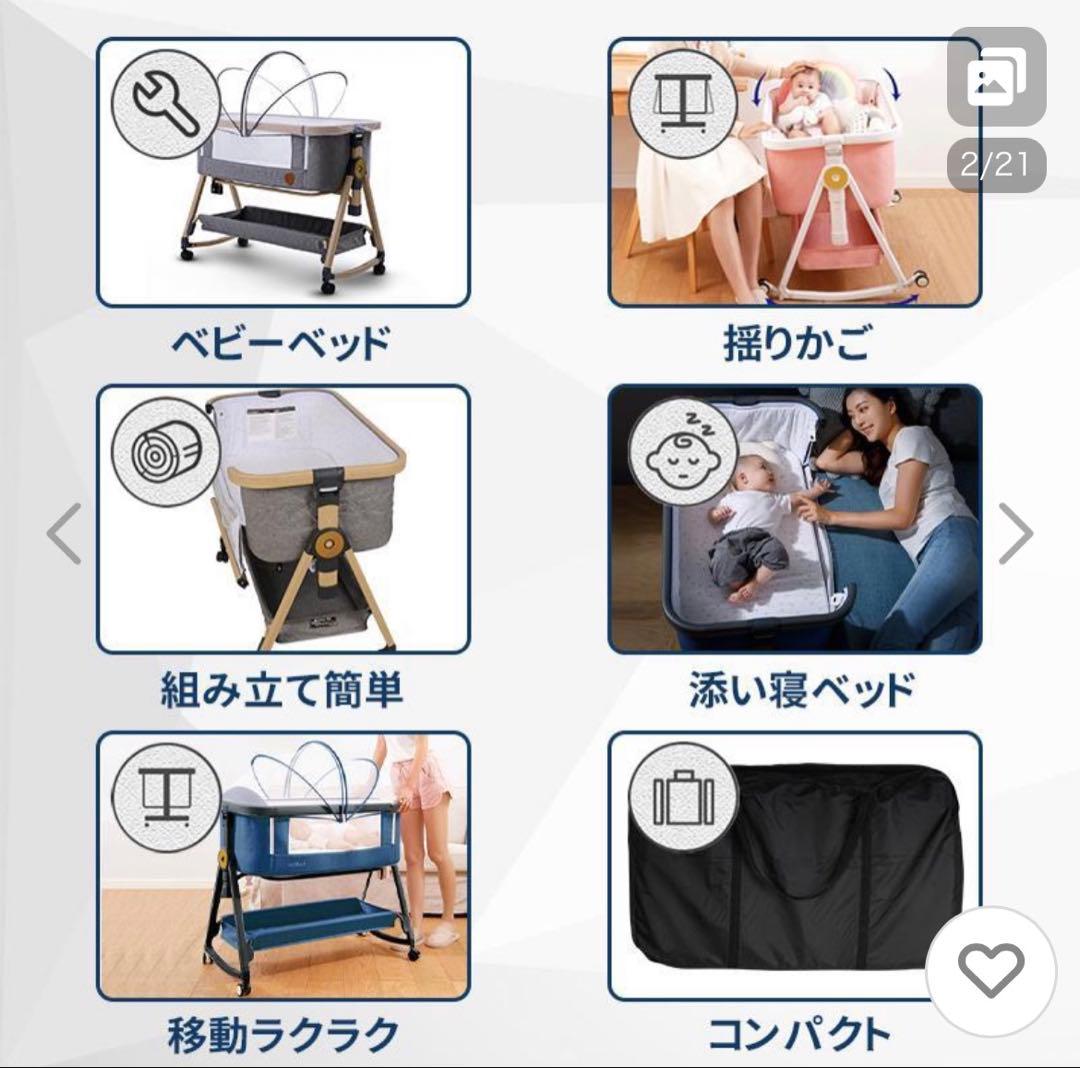 2/21

ベビーベッド

揺りかご

組み立て簡単

添い寝ベッド

移動ラクラク

コンパクト