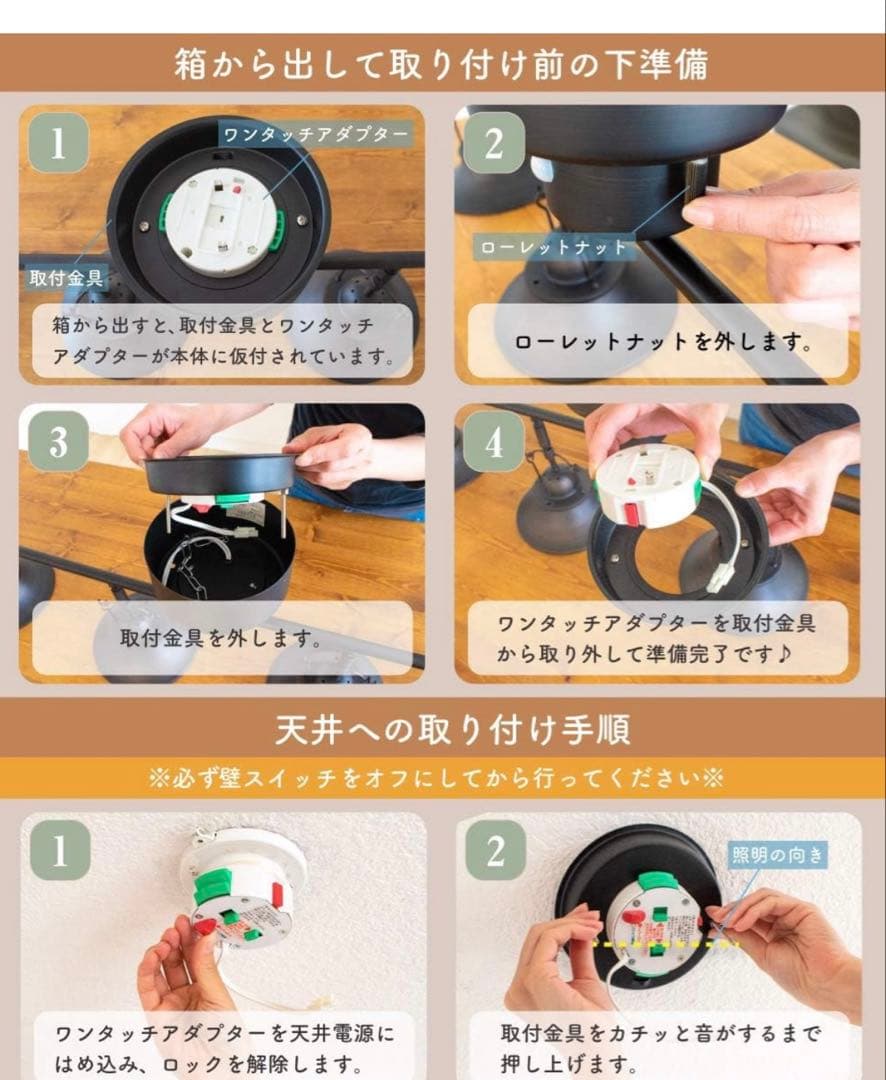 箱から出して取り付け前の下準備

1

ワンタッチアダプター

取付金具

箱から出すと、取付金具とワンタッチアダプターが本体に仮付されています。

2

ローレットナット

ローレットナットを外します。

3

取付金具を外します。

4

ワンタッチアダプターを取付金具から取り外して準備完了です♪

天井への取り付け手順

※必ず壁スイッチをオフにしてから行ってください※

1

ワンタッチアダプターを天井電源にはめ込み、ロックを解除します。

2

照明の向き

取付金具をカチッと音がするまで押し上げます。