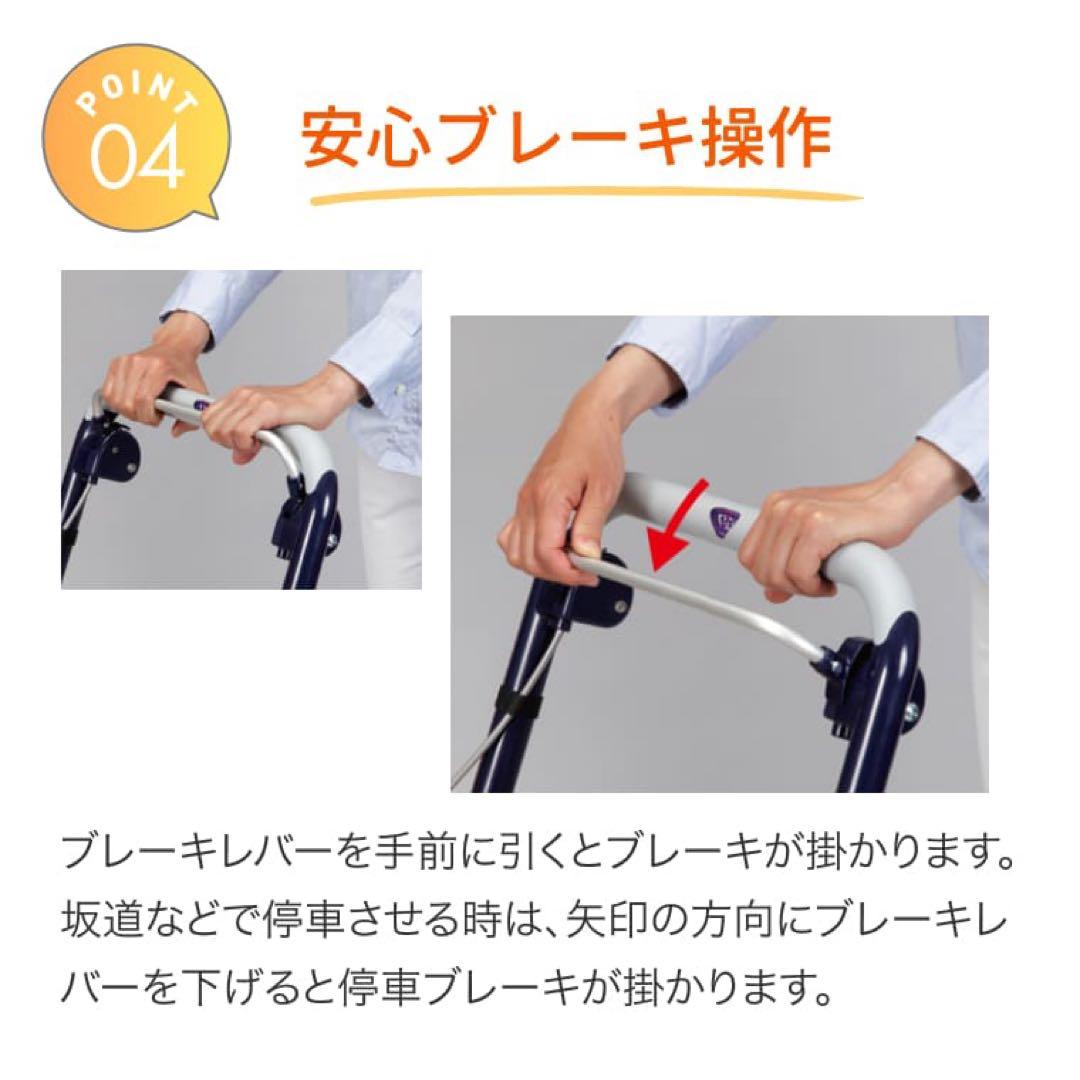 POINT
04

安心ブレーキ操作

ブレーキレバーを手前に引くとブレーキが掛かります。坂道などで停車させる時は、矢印の方向にブレーキレバーを下げると停車ブレーキが掛かります。