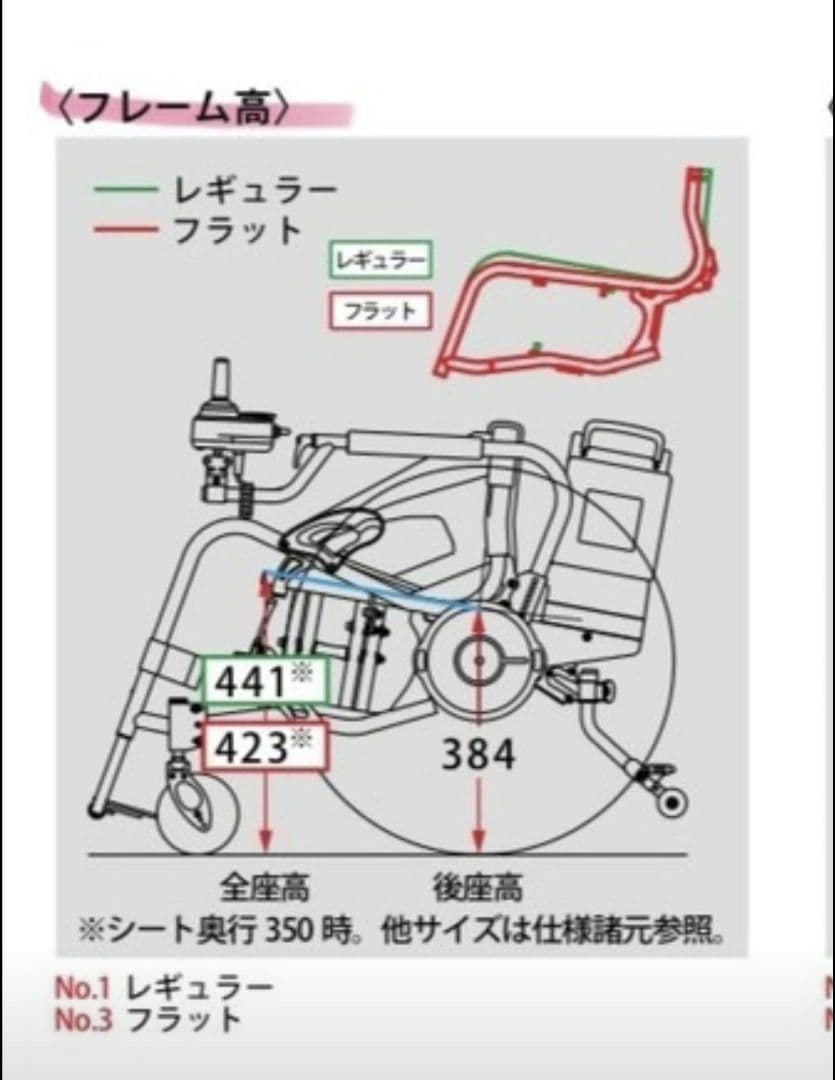 〈フレーム高〉

レギュラー
フラット

レギュラー
フラット

441※
423※
384

全座高
後座高
※シート奥行 350 時。他サイズは仕様諸元参照。

No.1 レギュラー
No.3 フラット