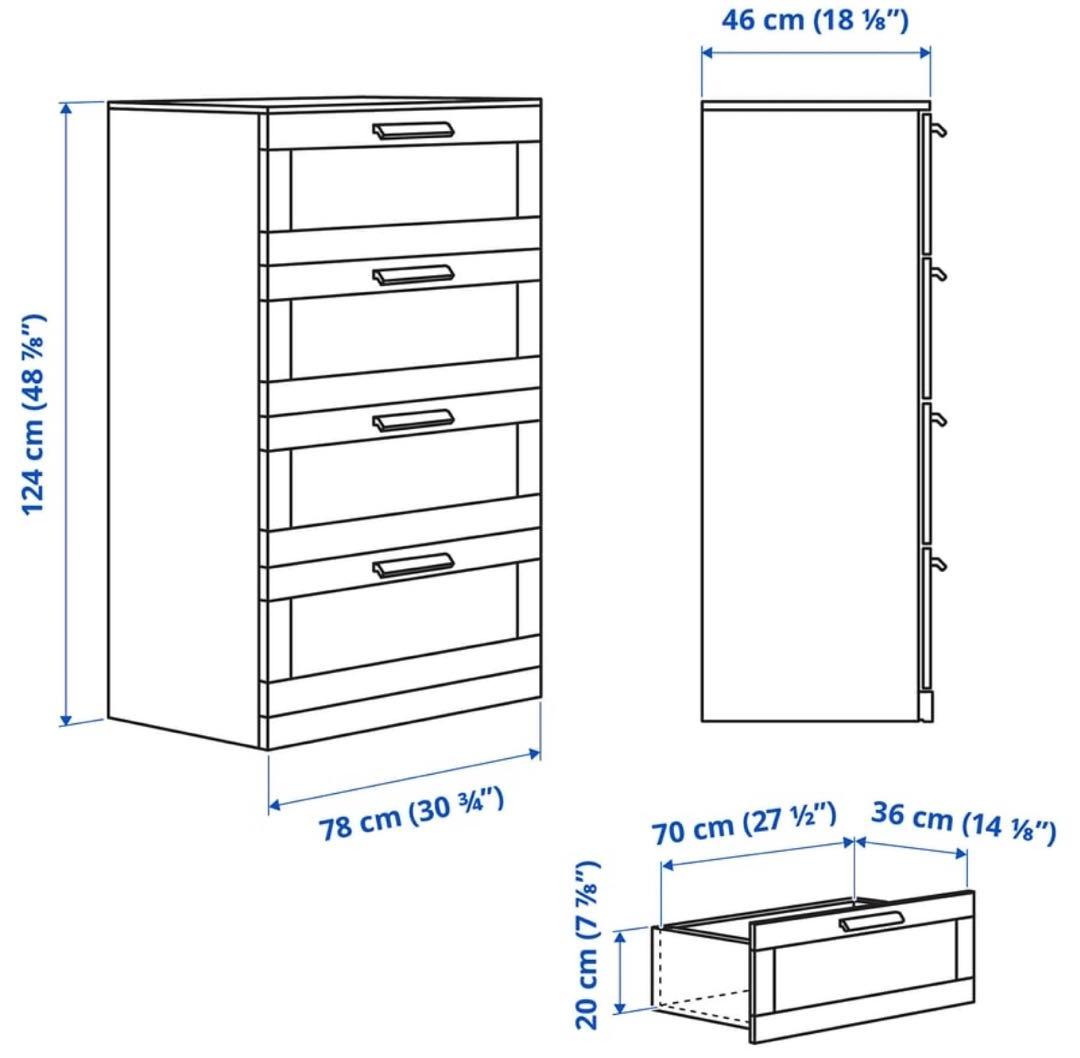 46 cm (18 ⅛")

124 cm (48 ⅞")

78 cm (30 ¾")

70 cm (27 ½")

36 cm (14 ⅛")

20 cm (7 ⅞")