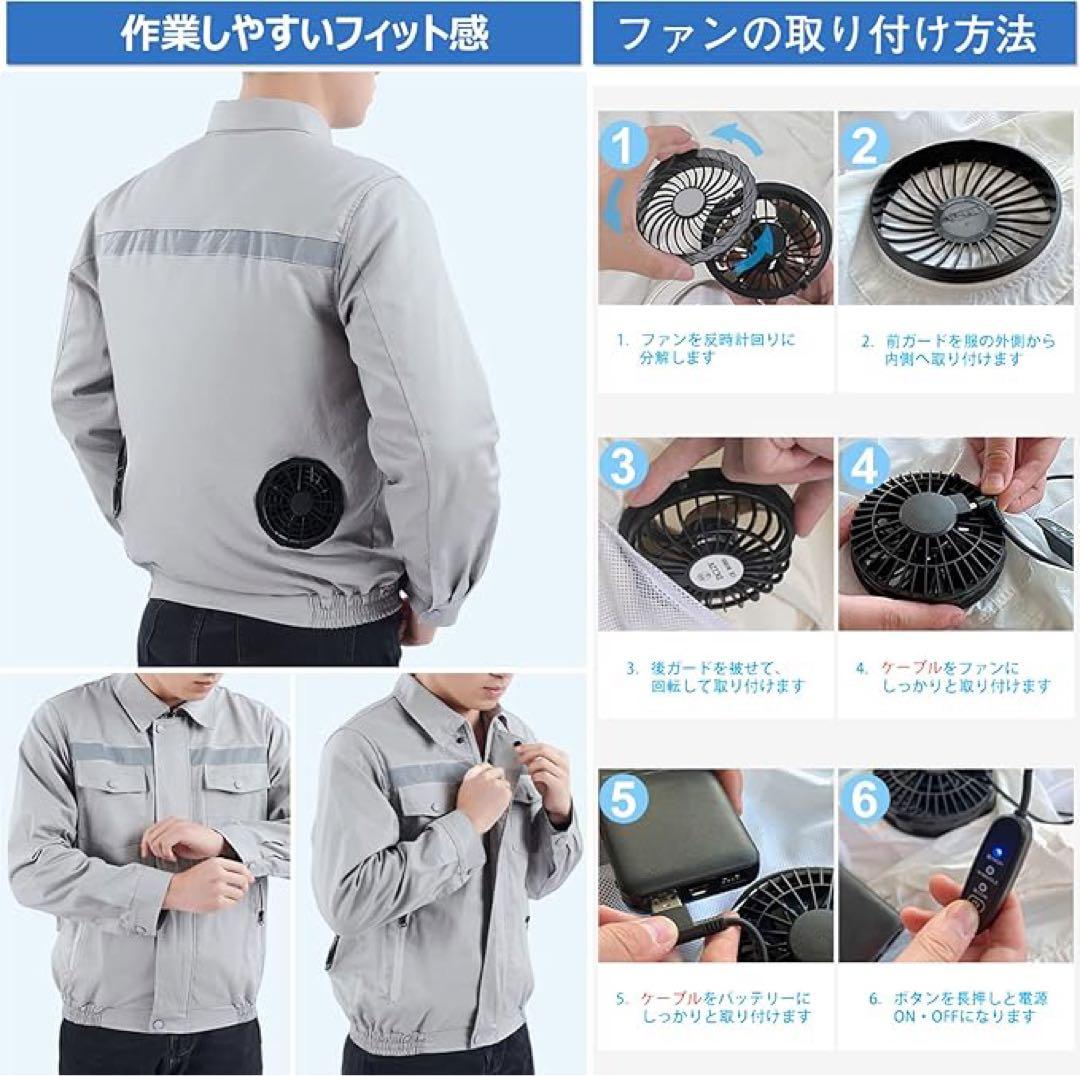 作業しやすいフィット感

ファンの取り付け方法

1

2

1. ファンを反時計回りに分解します

2. 前ガードを服の外側から内側へ取り付けます

3

4

3. 後ガードを被せて、回転して取り付けます

4. ケーブルをファンにしっかりと取り付けます

5

6

5. ケーブルをバッテリーにしっかりと取り付けます

6. ボタンを長押しと電源ON・OFFになります