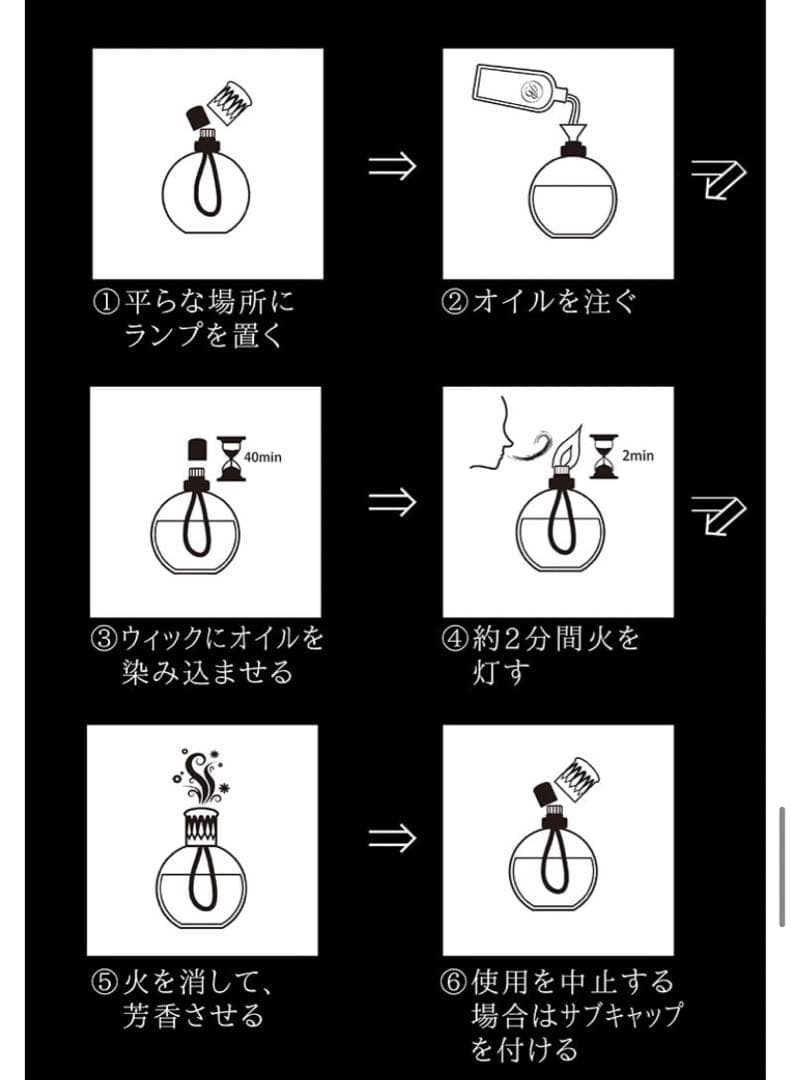 ①平らな場所にランプを置く

⇒

②オイルを注ぐ

40min

③ウィックにオイルを染み込ませる

⇒

2min

④約2分間火を灯す

⑤火を消して、芳香させる

⇒

⑥使用を中止する場合はサブキャップを付ける