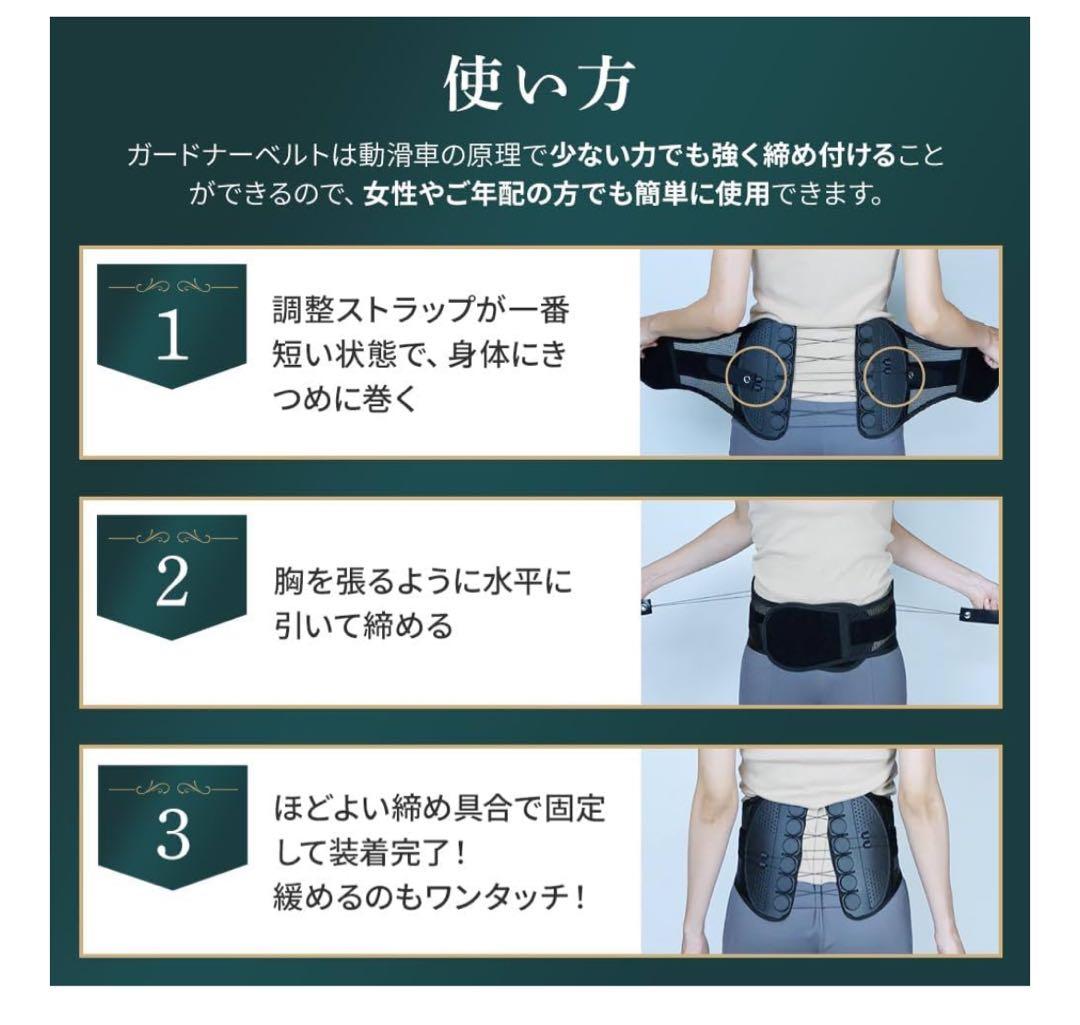 使い方

ガードナーベルトは動滑車の原理で少ない力でも強く締め付けることができるので、女性やご年配の方でも簡単に使用できます。

1

調整ストラップが一番短い状態で、身体にきつめに巻く

2

胸を張るように水平に引いて締める

3

ほどよい締め具合で固定して装着完了！
緩めるのもワンタッチ！