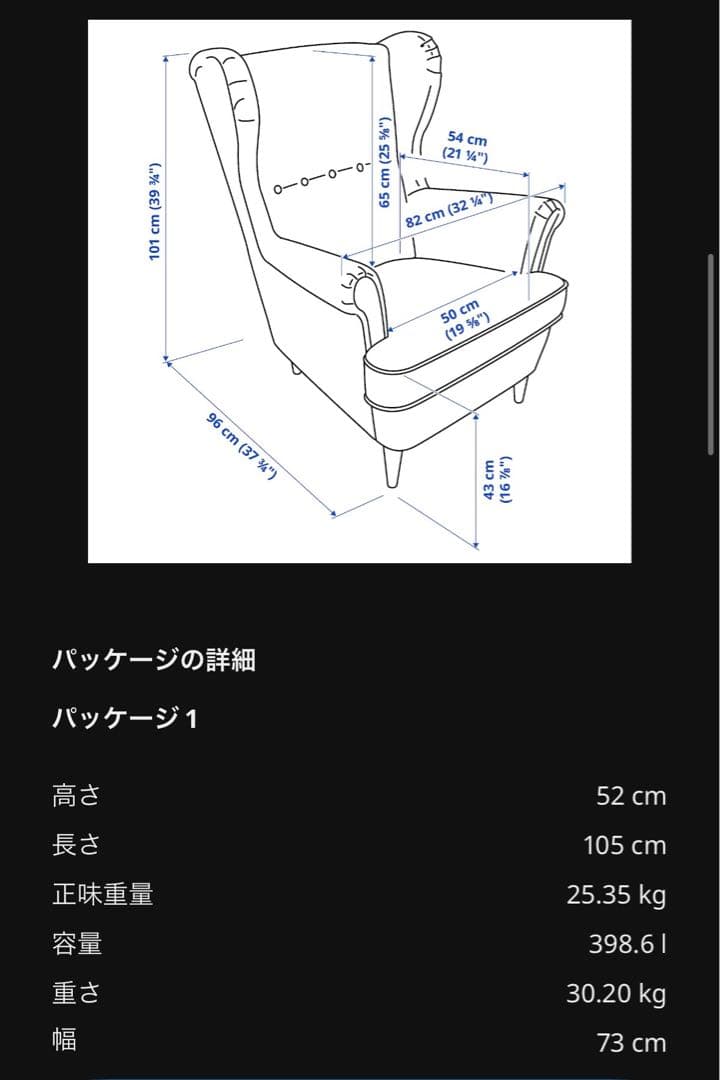 101 cm (39 ¾")

65 cm (25 ⅝")

54 cm (21 ¼")

82 cm (32 ¼")

50 cm (19 ⅝")

96 cm (37 ¾")

43 cm (16 ⅞")

パッケージの詳細

パッケージ 1

| | |
|---|---|
| 高さ | 52 cm |
| 長さ | 105 cm |
| 正味重量 | 25.35 kg |
| 容量 | 398.6 l |
| 重さ | 30.20 kg |
| 幅 | 73 cm |