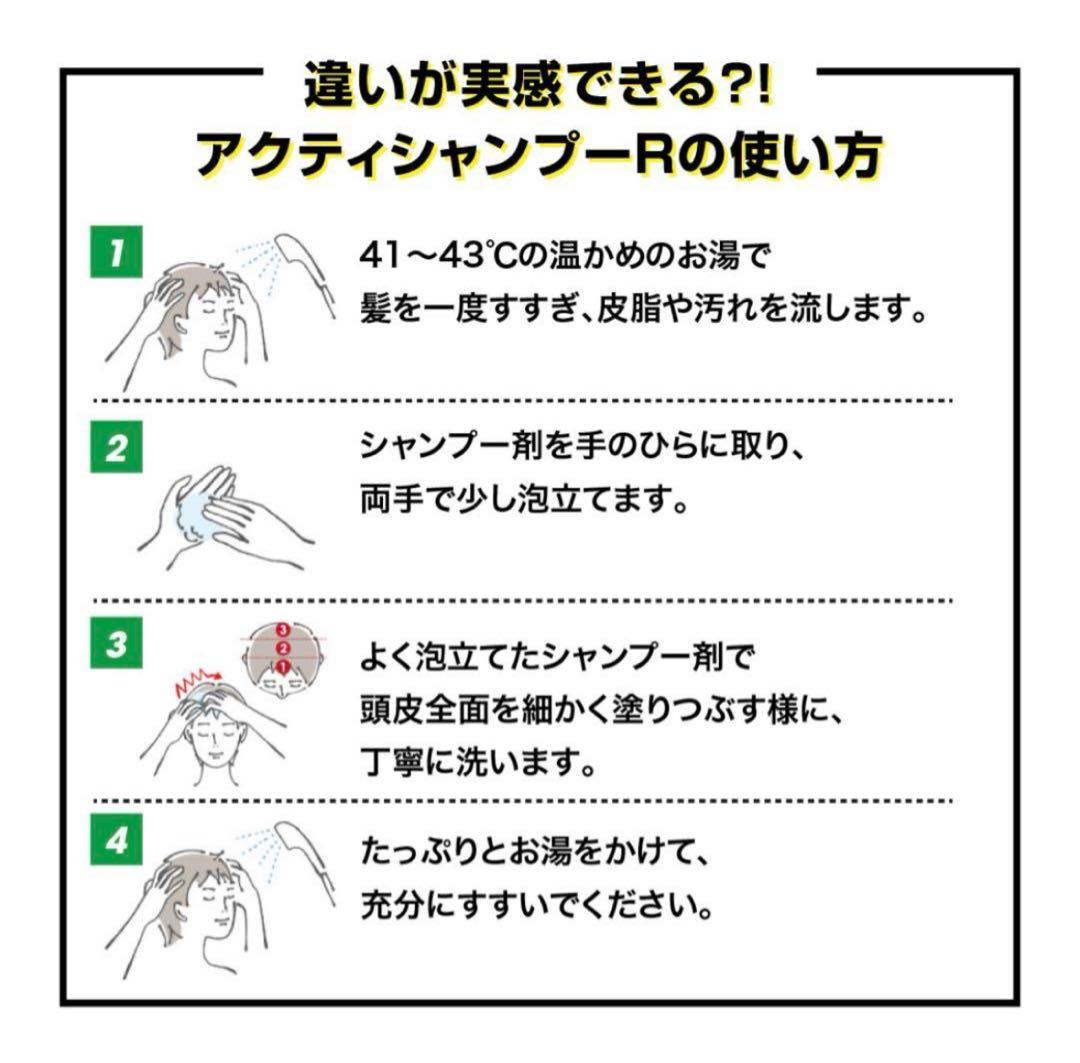 違いが実感できる?!
アクティシャンプーRの使い方

1
41〜43℃の温かめのお湯で髪を一度すすぎ、皮脂や汚れを流します。

2
シャンプー剤を手のひらに取り、両手で少し泡立てます。

3
3
2
1
よく泡立てたシャンプー剤で頭皮全面を細かく塗りつぶす様に、丁寧に洗います。

4
たっぷりとお湯をかけて、充分にすすいでください。