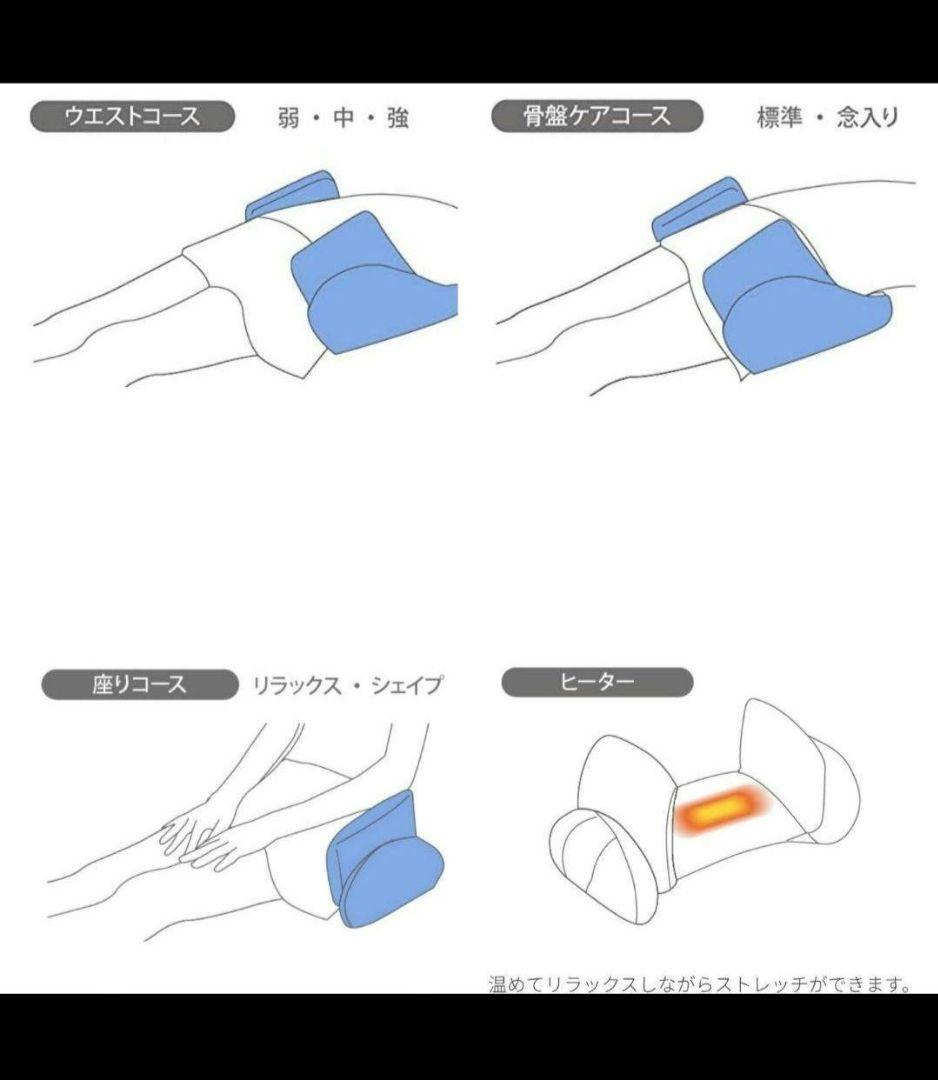 ウエストコース　弱・中・強

骨盤ケアコース　標準・念入り

座りコース　リラックス・シェイプ

ヒーター

温めてリラックスしながらストレッチができます。