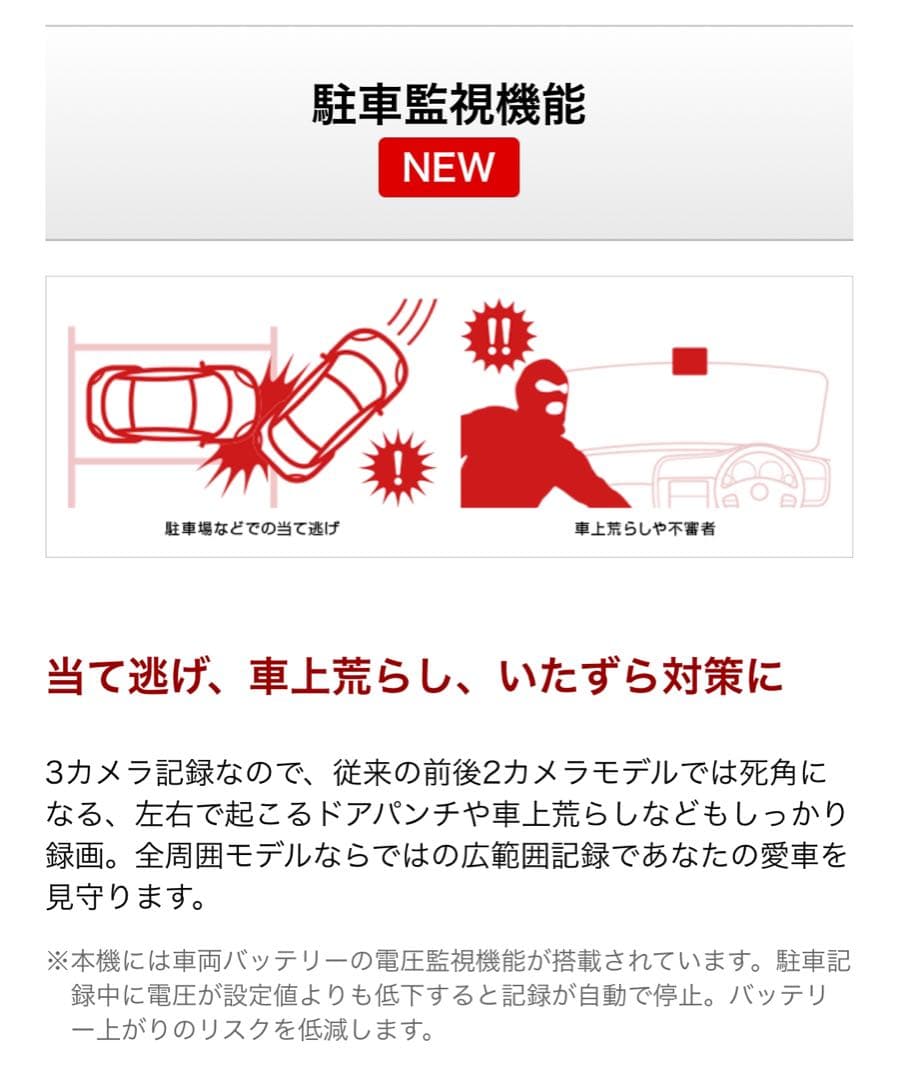 駐車監視機能
NEW

!!

!

駐車場などでの当て逃げ

車上荒らしや不審者

当て逃げ、車上荒らし、いたずら対策に

3カメラ記録なので、従来の前後2カメラモデルでは死角になる、左右で起こるドアパンチや車上荒らしなどもしっかり録画。全周囲モデルならではの広範囲記録であなたの愛車を見守ります。

※本機には車両バッテリーの電圧監視機能が搭載されています。駐車記録中に電圧が設定値よりも低下すると記録が自動で停止。バッテリー上がりのリスクを低減します。