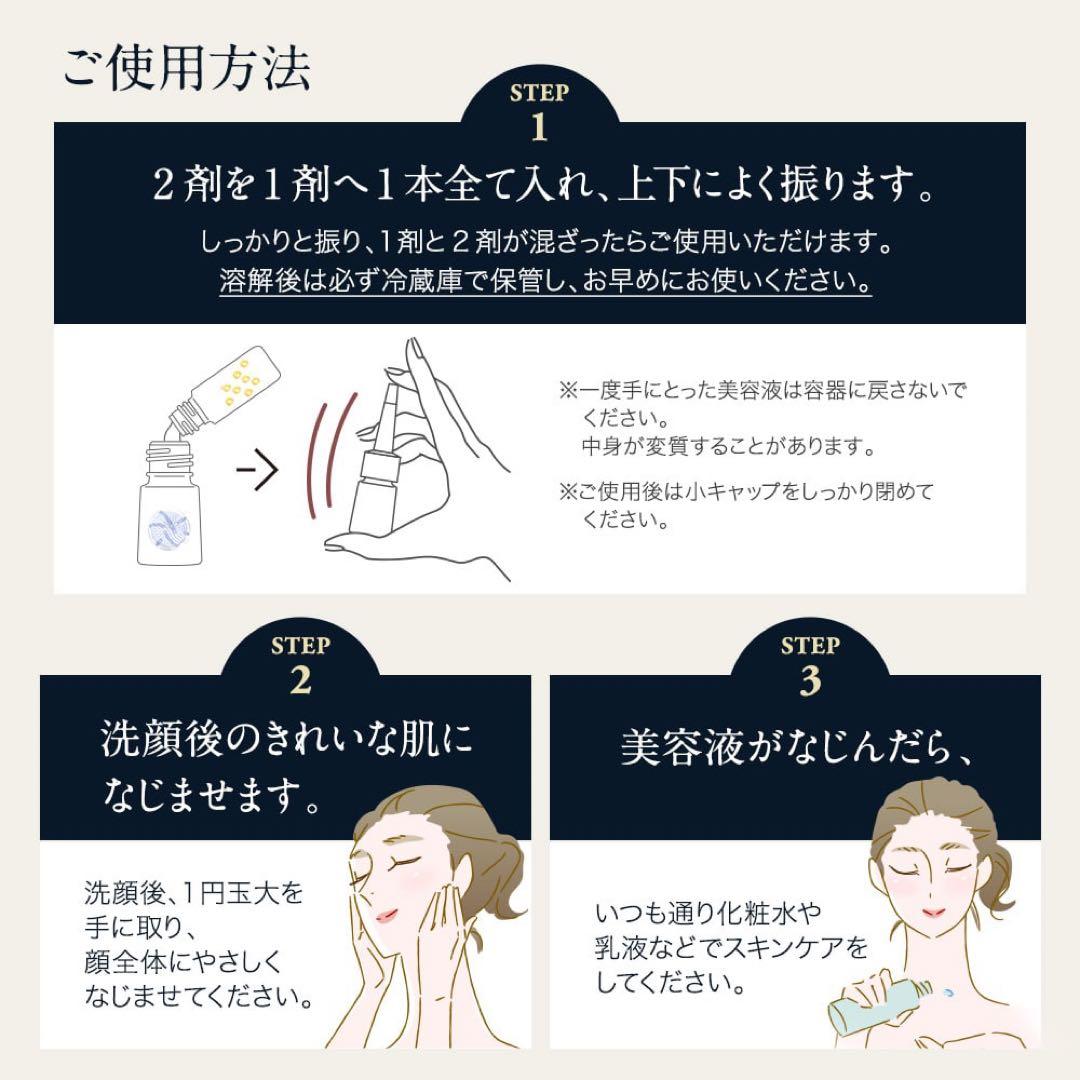 ご使用方法

STEP
1

２剤を１剤へ１本全て入れ、上下によく振ります。

しっかりと振り、1剤と２剤が混ざったらご使用いただけます。
溶解後は必ず冷蔵庫で保管し、お早めにお使いください。

※一度手にとった美容液は容器に戻さないでください。
中身が変質することがあります。

※ご使用後は小キャップをしっかり閉めてください。

STEP
2

洗顔後のきれいな肌になじませます。

洗顔後、1円玉大を手に取り、顔全体にやさしくなじませてください。

STEP
3

美容液がなじんだら、

いつも通り化粧水や乳液などでスキンケアをしてください。