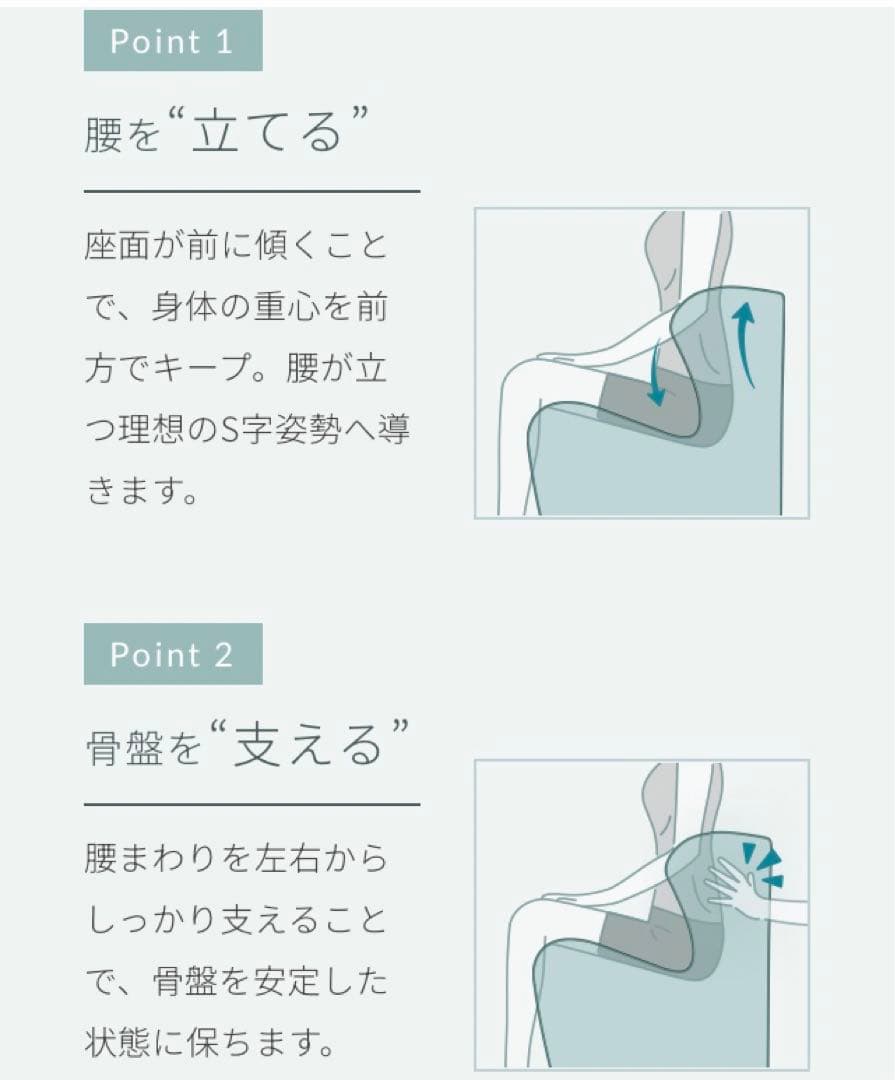 Point 1

腰を“立てる”

座面が前に傾くことで、身体の重心を前方でキープ。腰が立つ理想のS字姿勢へ導きます。

Point 2

骨盤を“支える”

腰まわりを左右からしっかり支えることで、骨盤を安定した状態に保ちます。