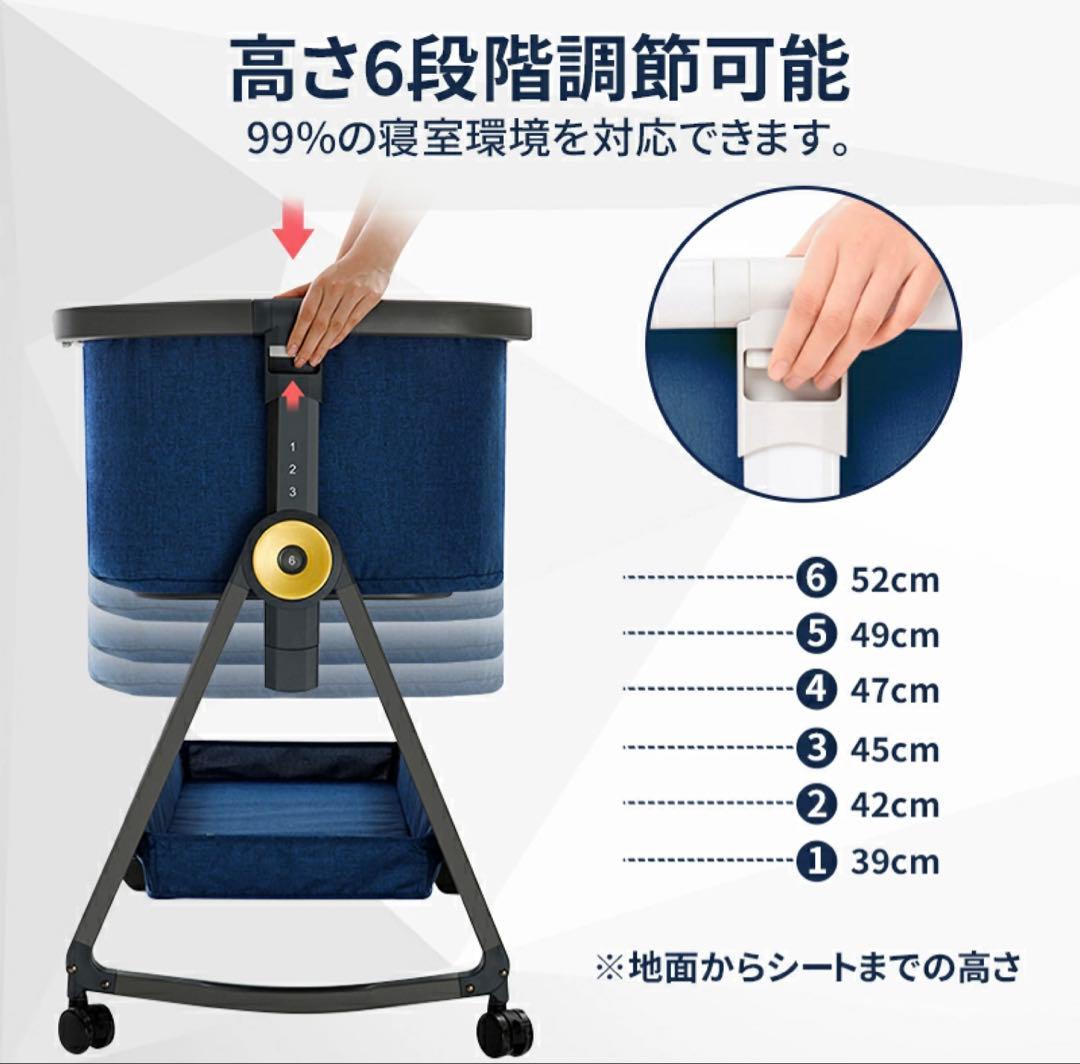 高さ6段階調節可能
99%の寝室環境を対応できます。

1
2
3
6

❻ 52cm
❺ 49cm
❹ 47cm
❸ 45cm
❷ 42cm
❶ 39cm

※地面からシートまでの高さ