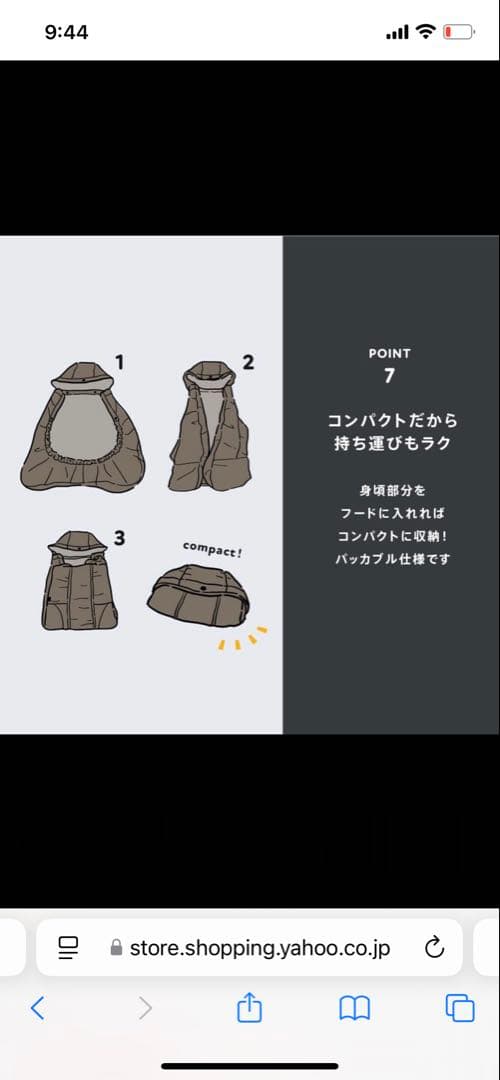 9:44

1

2

3

compact!

POINT
7

コンパクトだから
持ち運びもラク

身頃部分を
フードに入れれば
コンパクトに収納!
パッカブル仕様です

store.shopping.yahoo.co.jp