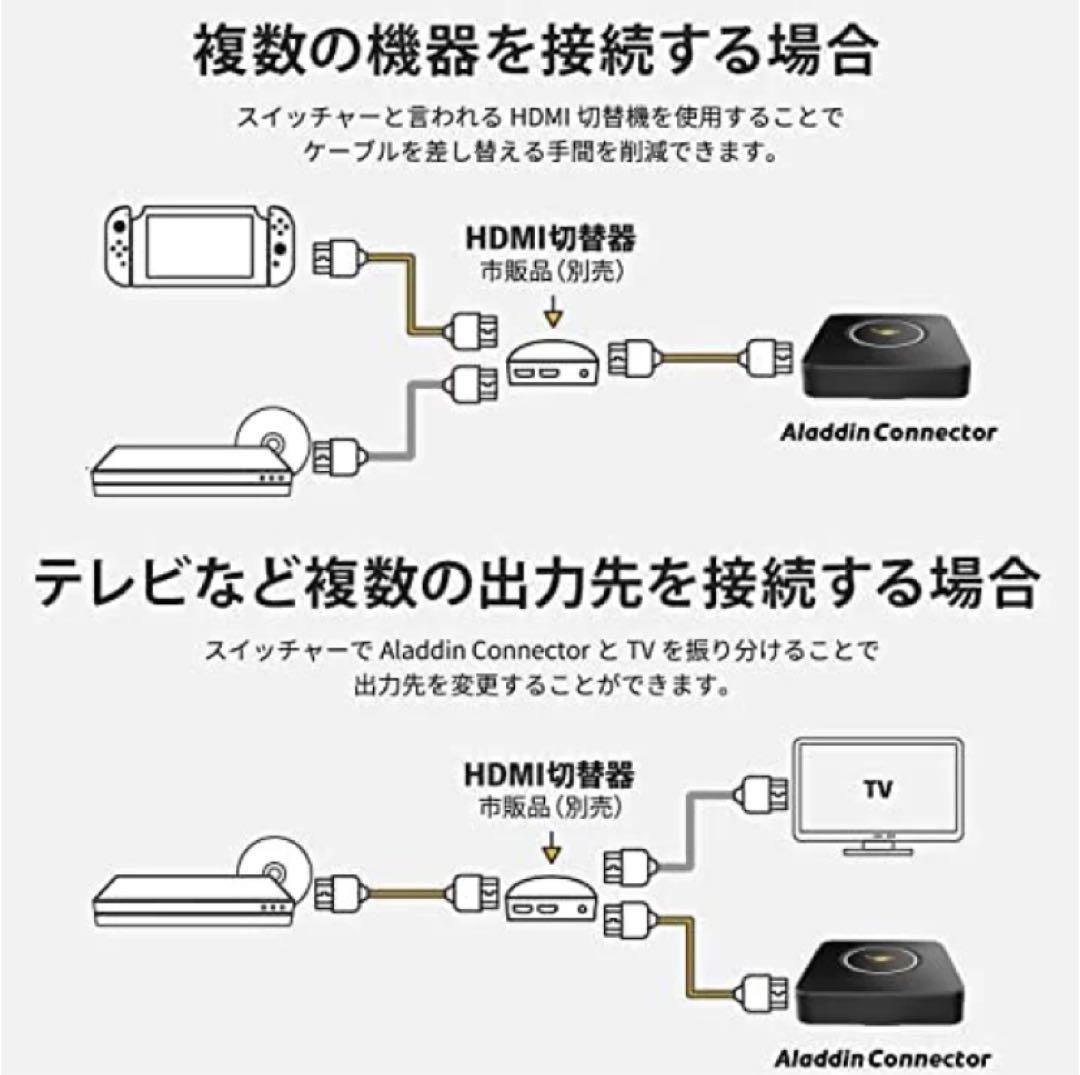 複数の機器を接続する場合

スイッチャーと言われる HDMI 切替機を使用することで
ケーブルを差し替える手間を削減できます。

HDMI切替器
市販品（別売）

Aladdin Connector

テレビなど複数の出力先を接続する場合

スイッチャーで Aladdin Connector と TV を振り分けることで
出力先を変更することができます。

HDMI切替器
市販品（別売）

TV

Aladdin Connector