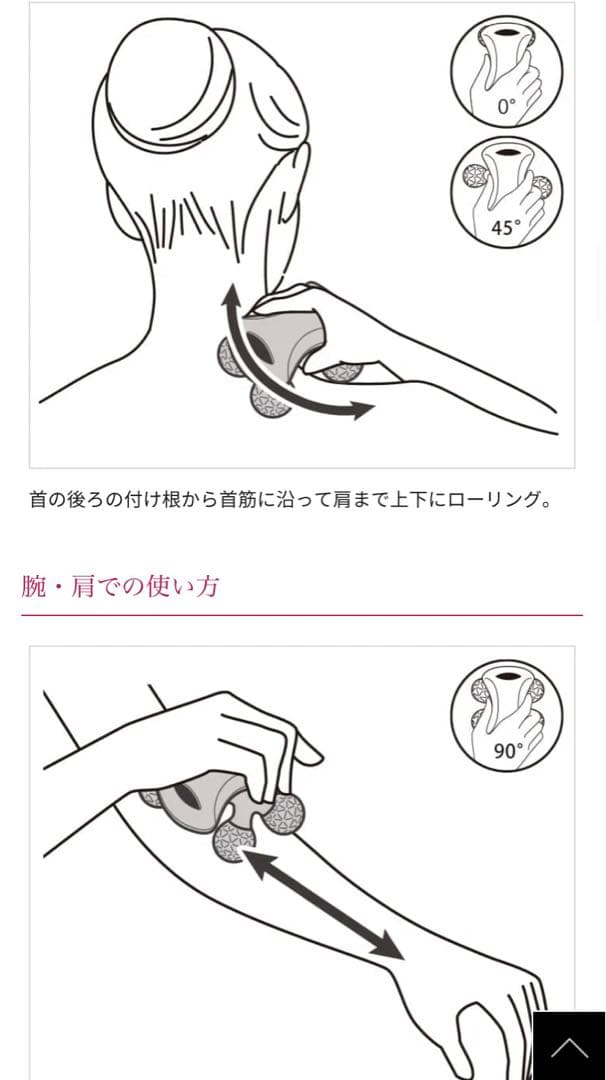 0°

45°

首の後ろの付け根から首筋に沿って肩まで上下にローリング。

腕・肩での使い方

90°