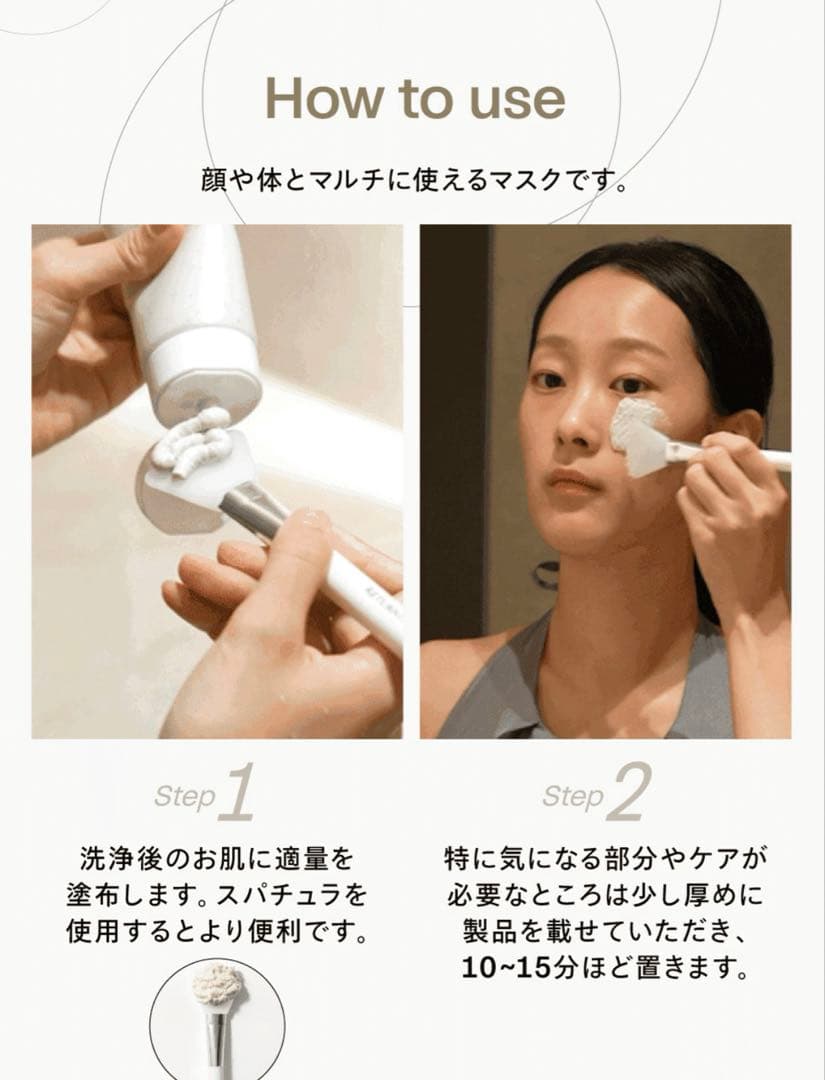 How to use

顔や体とマルチに使えるマスクです。

Step 1

洗浄後のお肌に適量を塗布します。スパチュラを使用するとより便利です。

Step 2

特に気になる部分やケアが必要なところは少し厚めに製品を載せていただき、10~15分ほど置きます。