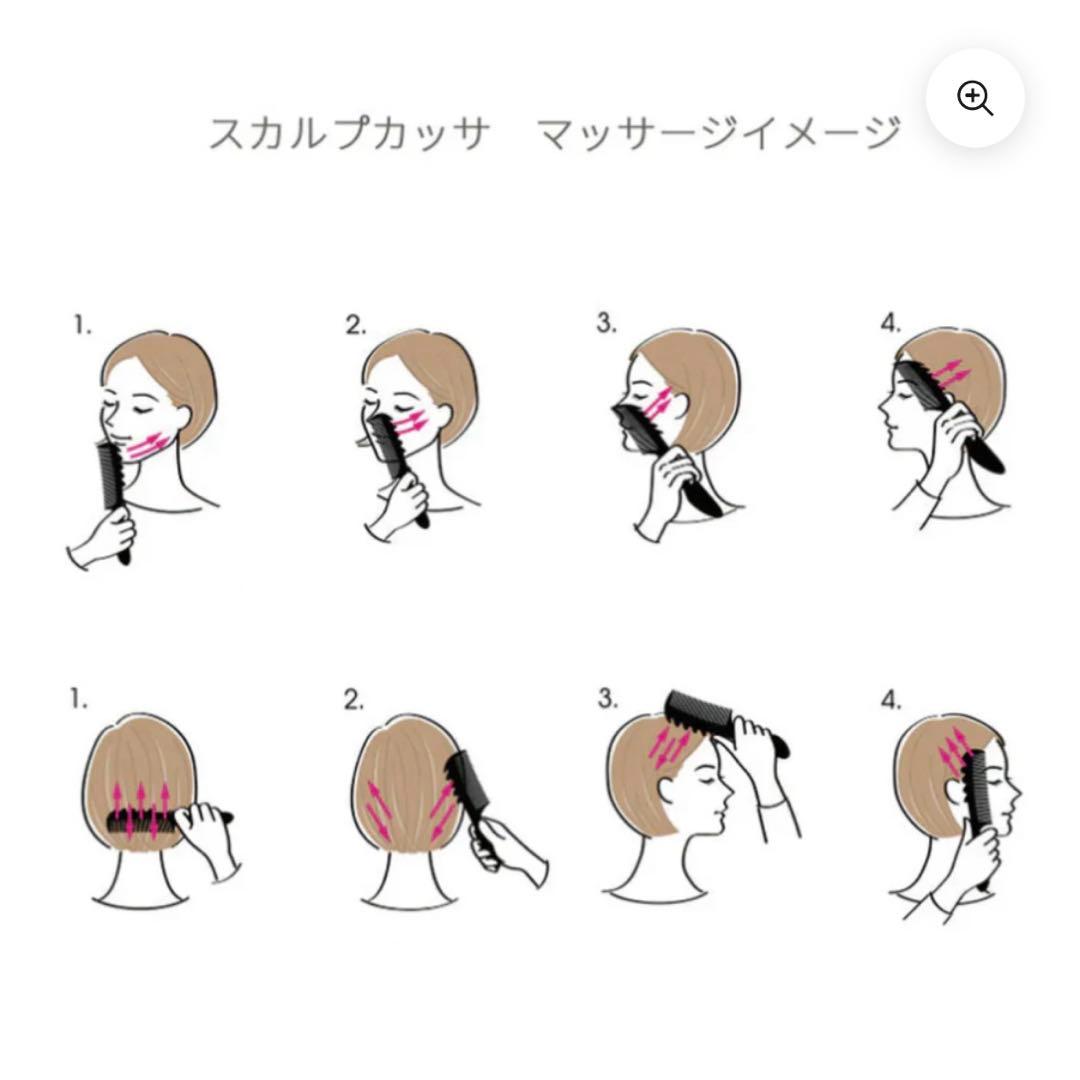 スカルプカッサ　マッサージイメージ

1.

2.

3.

4.

1.

2.

3.

4.