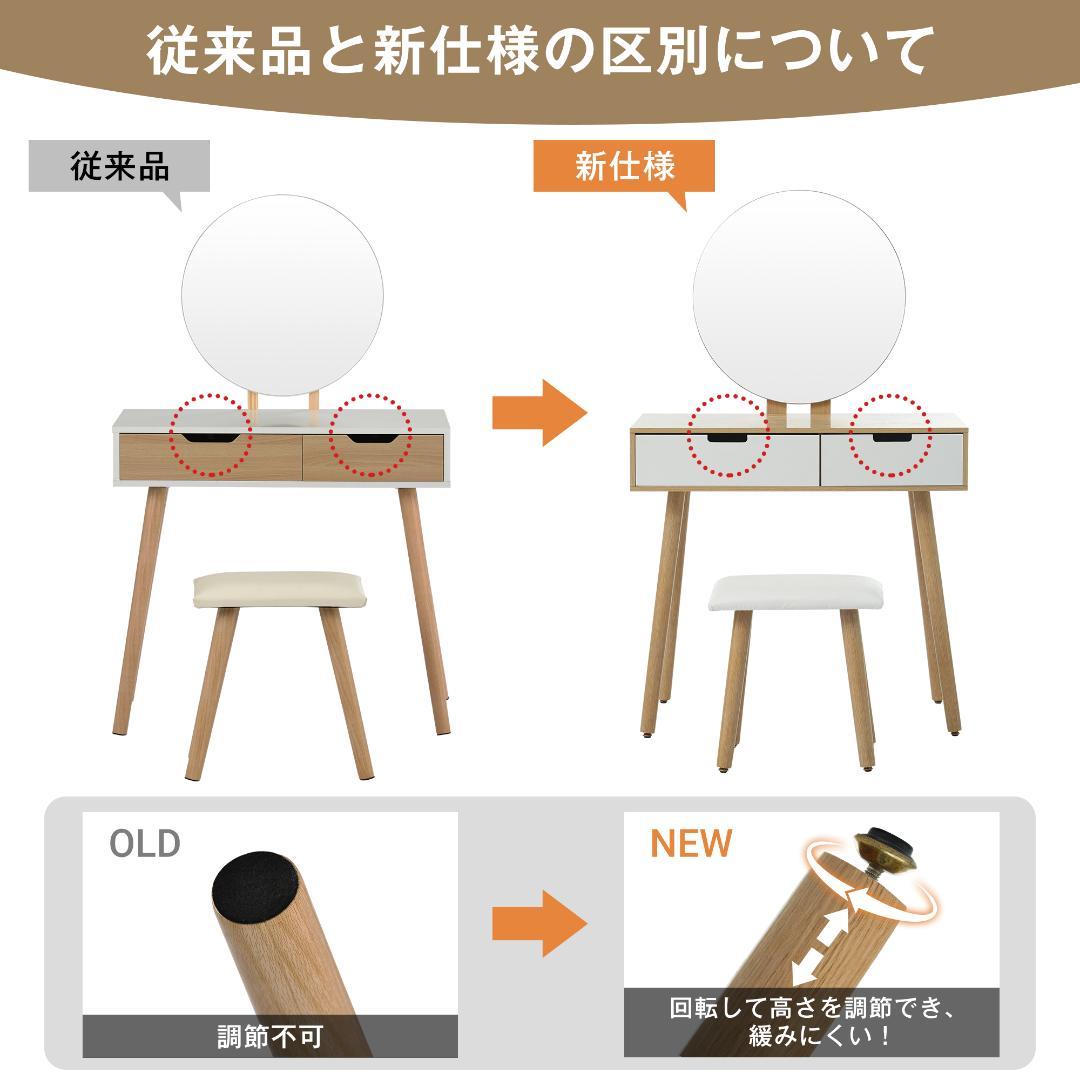 従来品と新仕様の区別について

従来品

新仕様

OLD

調節不可

NEW

回転して高さを調節でき、緩みにくい！