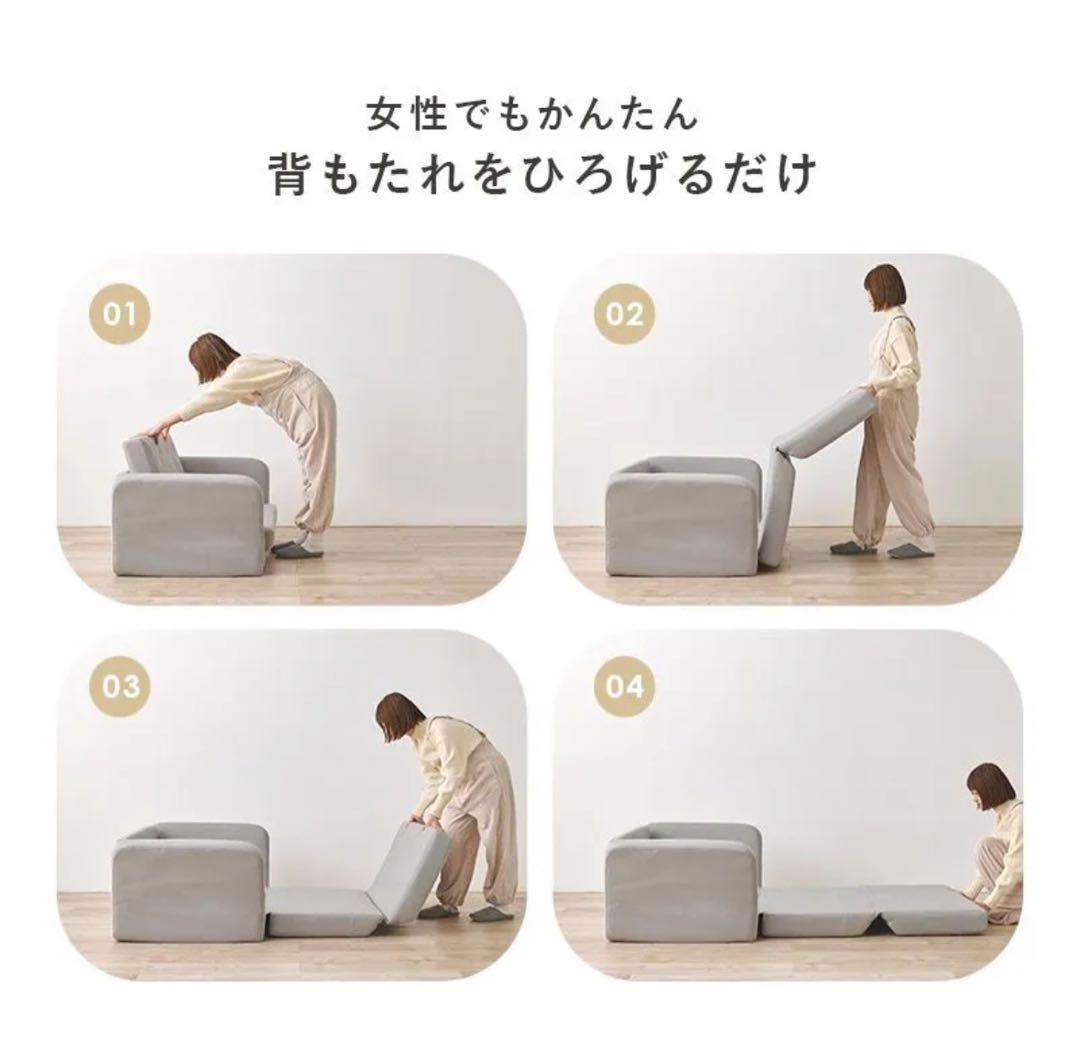 女性でもかんたん
背もたれをひろげるだけ

01

02

03

04