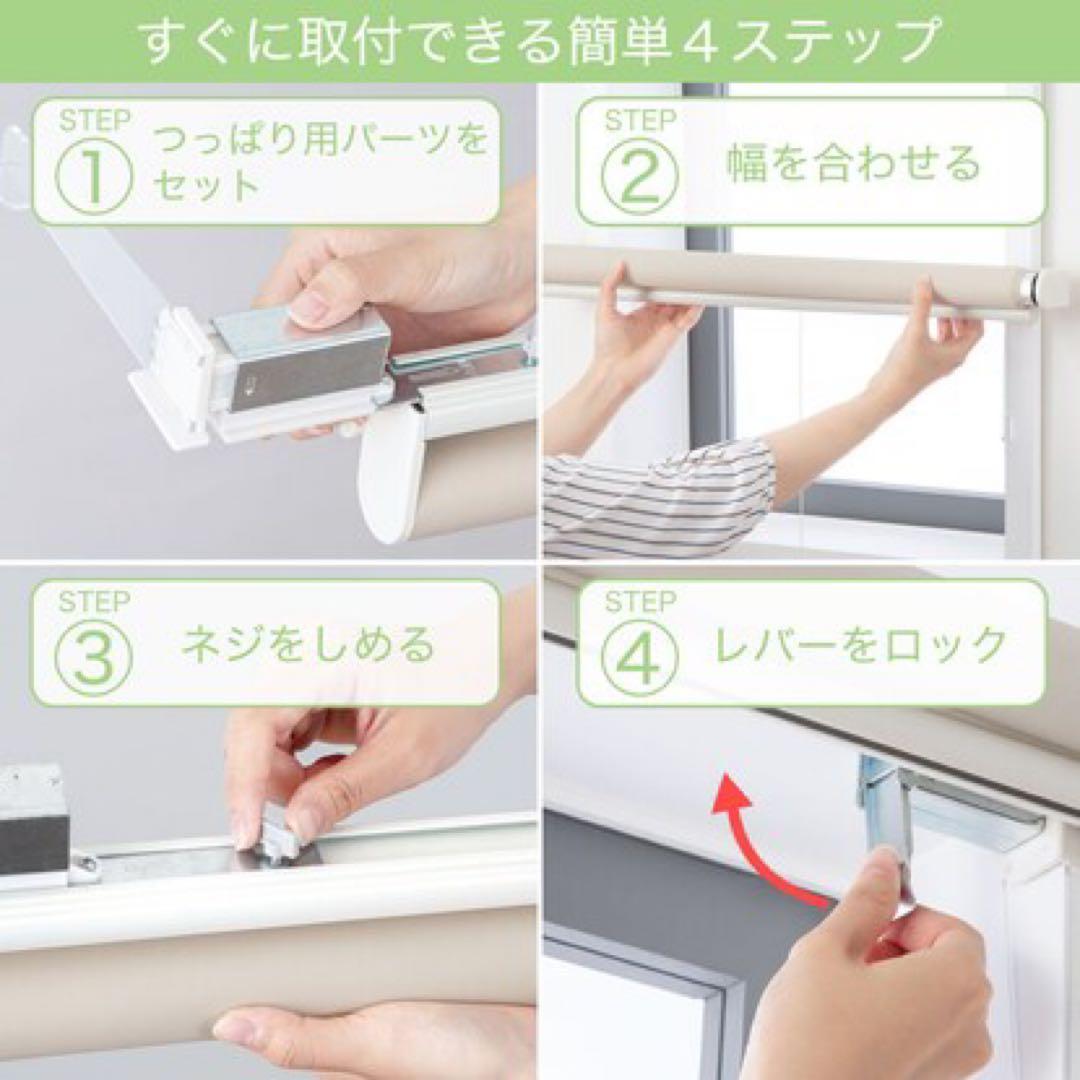 すぐに取付できる簡単４ステップ

STEP ① つっぱり用パーツをセット

STEP ② 幅を合わせる

STEP ③ ネジをしめる

STEP ④ レバーをロック