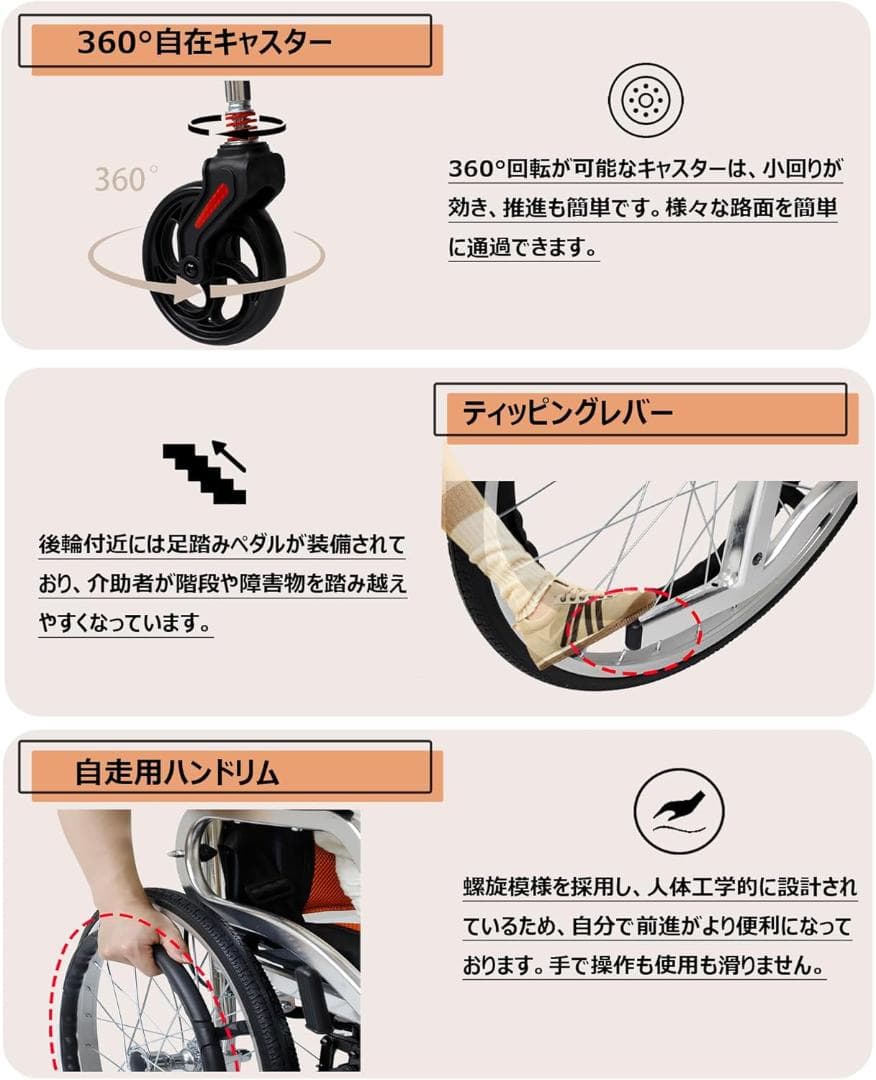 360°自在キャスター

360°

360°回転が可能なキャスターは、小回りが効き、推進も簡単です。様々な路面を簡単に通過できます。

ティッピングレバー

後輪付近には足踏みペダルが装備されており、介助者が階段や障害物を踏み越えやすくなっています。

自走用ハンドリム

螺旋模様を採用し、人体工学的に設計されているため、自分で前進がより便利になっております。手で操作も使用も滑りません。