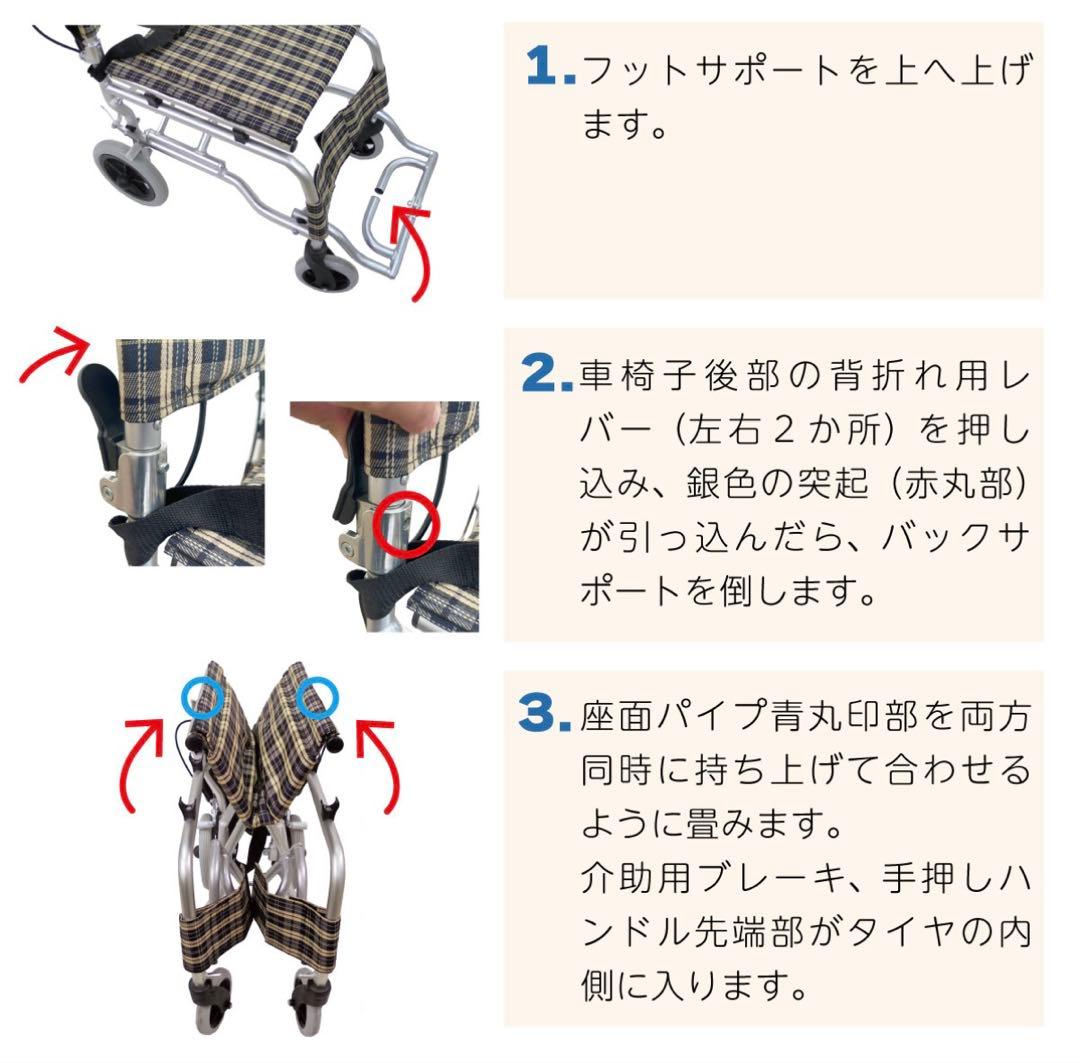 1. フットサポートを上へ上げます。

2. 車椅子後部の背折れ用レバー（左右２か所）を押し込み、銀色の突起（赤丸部）が引っ込んだら、バックサポートを倒します。

3. 座面パイプ青丸印部を両方同時に持ち上げて合わせるように畳みます。
介助用ブレーキ、手押しハンドル先端部がタイヤの内側に入ります。