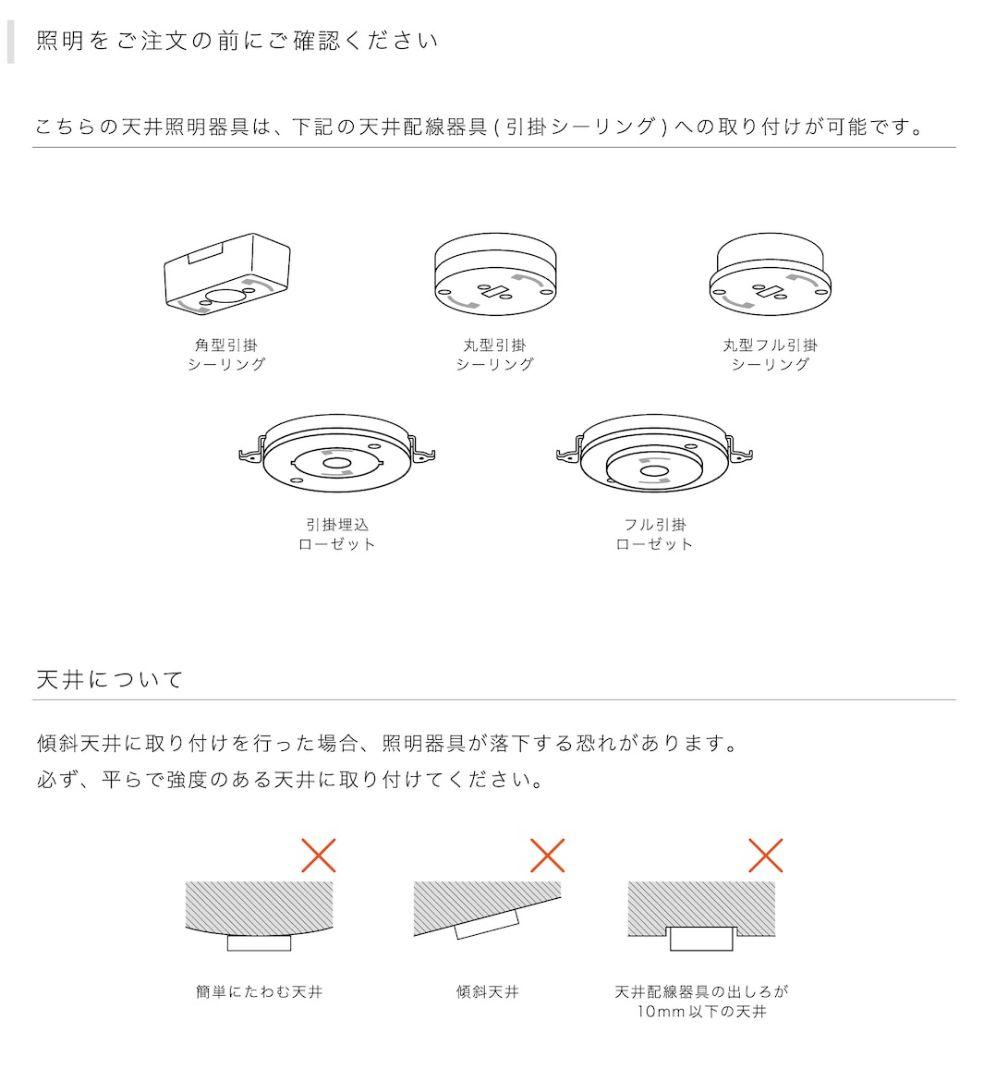 照明をご注文の前にご確認ください

こちらの天井照明器具は、下記の天井配線器具(引掛シーリング)への取り付けが可能です。

角型引掛
シーリング

丸型引掛
シーリング

丸型フル引掛
シーリング

引掛埋込
ローゼット

フル引掛
ローゼット

天井について

傾斜天井に取り付けを行った場合、照明器具が落下する恐れがあります。
必ず、平らで強度のある天井に取り付けてください。

簡単にたわむ天井

傾斜天井

天井配線器具の出しろが
10mm以下の天井