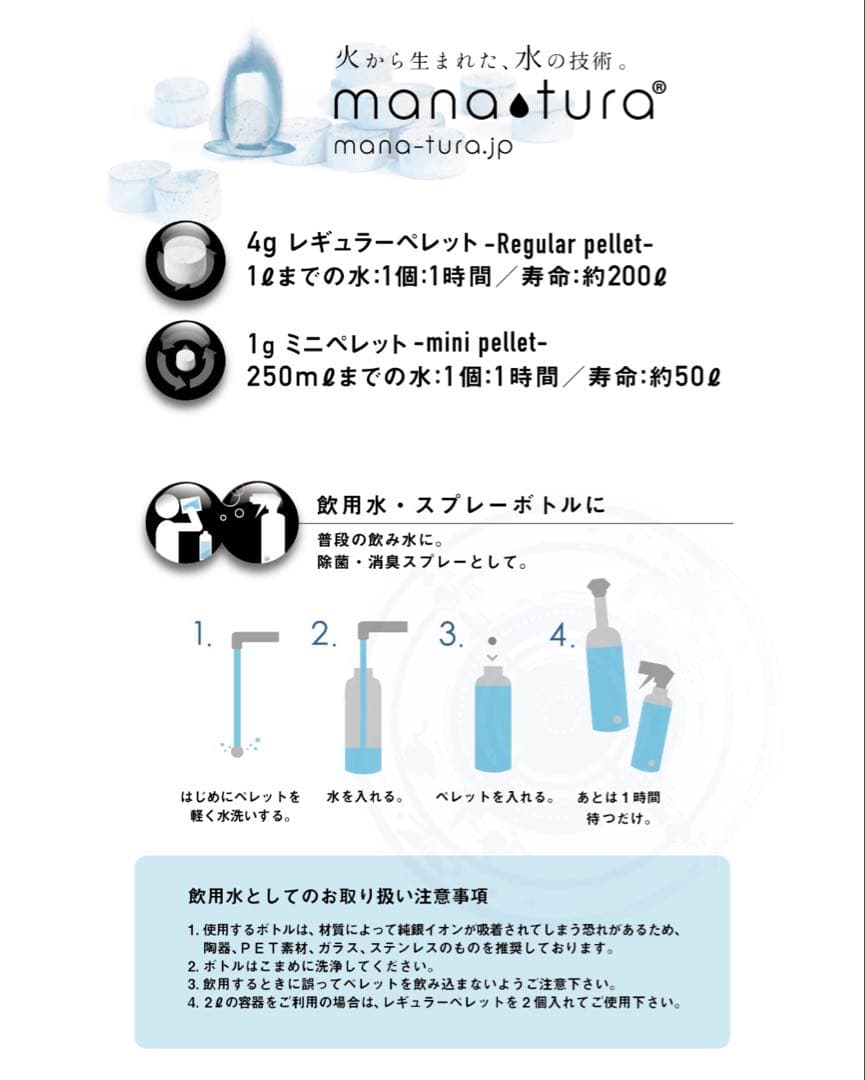 火から生まれた、水の技術。
mana tura®
mana-tura.jp

4g レギュラーペレット -Regular pellet-
1ℓまでの水:1個:1時間/寿命:約200ℓ

1g ミニペレット -mini pellet-
250mℓまでの水:1個:1時間/寿命:約50ℓ

飲用水・スプレーボトルに
普段の飲み水に。
除菌・消臭スプレーとして。

1.
はじめにペレットを軽く水洗いする。

2.
水を入れる。

3.
ペレットを入れる。

4.
あとは1時間待つだけ。

飲用水としてのお取り扱い注意事項
1. 使用するボトルは、材質によって純銀イオンが吸着されてしまう恐れがあるため、陶器、PET素材、ガラス、ステンレスのものを推奨しております。
2. ボトルはこまめに洗浄してください。
3. 飲用するときに誤ってペレットを飲み込まないようご注意下さい。
4. 2ℓの容器をご利用の場合は、レギュラーペレットを2個入れてご使用下さい。