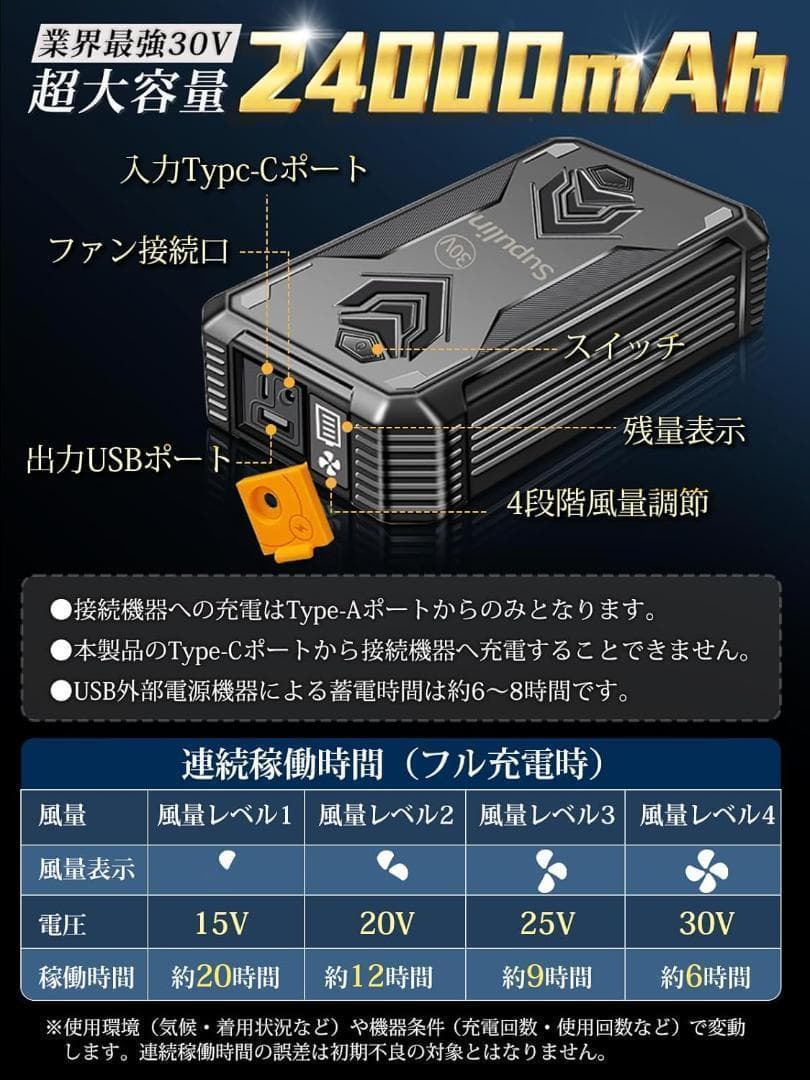 業界最強30V
超大容量 24000mAh

入力Typc-Cポート
ファン接続口
Supulin 30V
スイッチ
残量表示
出力USBポート
4段階風量調節

●接続機器への充電はType-Aポートからのみとなります。
●本製品のType-Cポートから接続機器へ充電することできません。
●USB外部電源機器による蓄電時間は約6～8時間です。

連続稼働時間（フル充電時）

| 風量 | 風量レベル1 | 風量レベル2 | 風量レベル3 | 風量レベル4 |
|---|---|---|---|---|
| 風量表示 | | | | |
| 電圧 | 15V | 20V | 25V | 30V |
| 稼働時間 | 約20時間 | 約12時間 | 約9時間 | 約6時間 |

※使用環境（気候・着用状況など）や機器条件（充電回数・使用回数など）で変動します。連続稼働時間の誤差は初期不良の対象とはなりません。