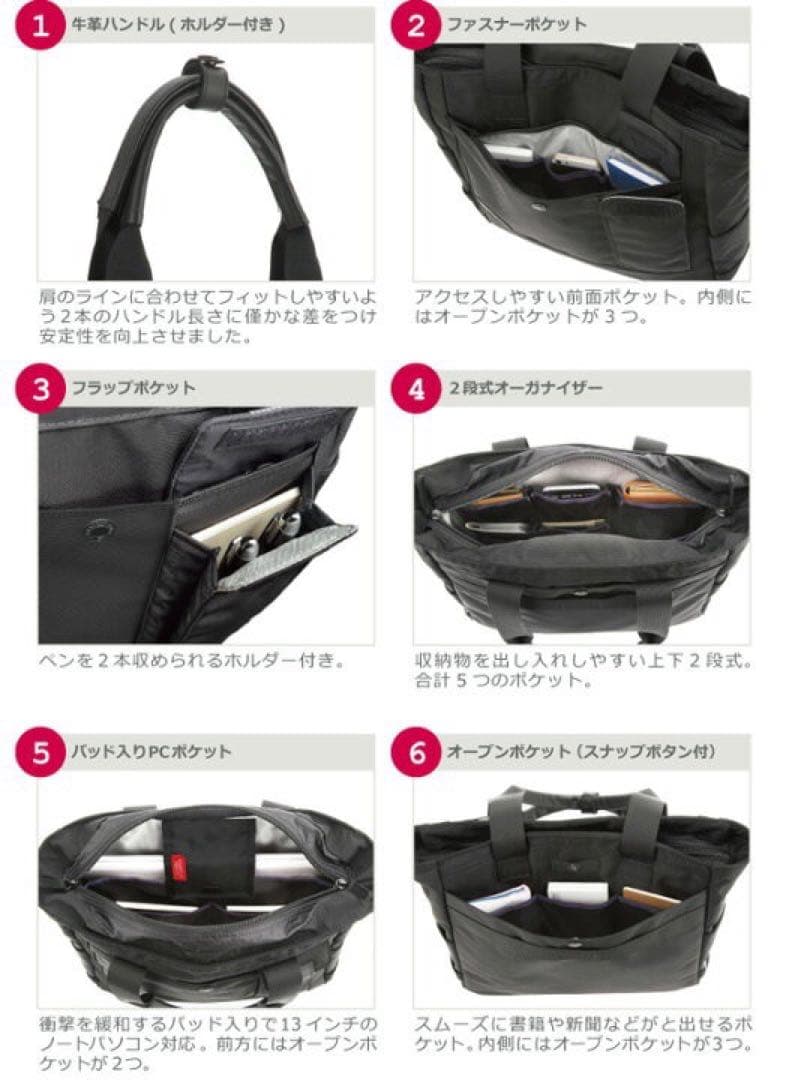 1 牛革ハンドル（ホルダー付き）

肩のラインに合わせてフィットしやすいよう2本のハンドル長さに僅かな差をつけ安定性を向上させました。

2 ファスナーポケット

アクセスしやすい前面ポケット。内側にはオープンポケットが３つ。

3 フラップポケット

ペンを２本収められるホルダー付き。

4 ２段式オーガナイザー

収納物を出し入れしやすい上下２段式。合計５つのポケット。

5 パッド入りPCポケット

衝撃を緩和するパッド入りで13インチのノートパソコン対応。前方にはオープンポケットが２つ。

6 オープンポケット（スナップボタン付）

スムーズに書籍や新聞などがと出せるポケット。内側にはオープンポケットが3つ。